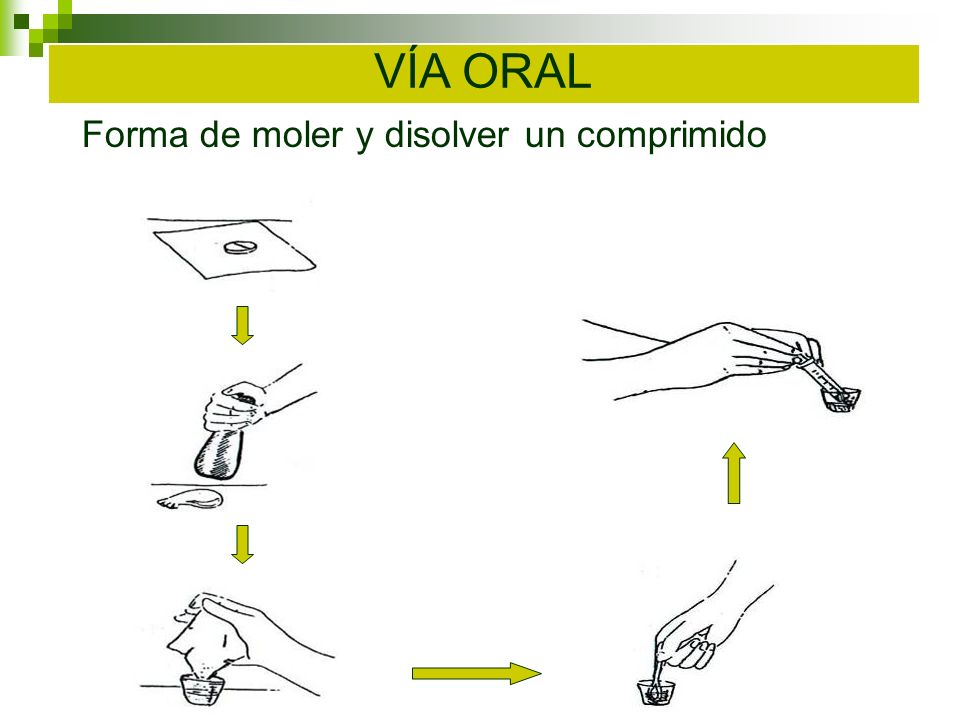 VÍA ORAL

Forma de moler y disolver un comprimido