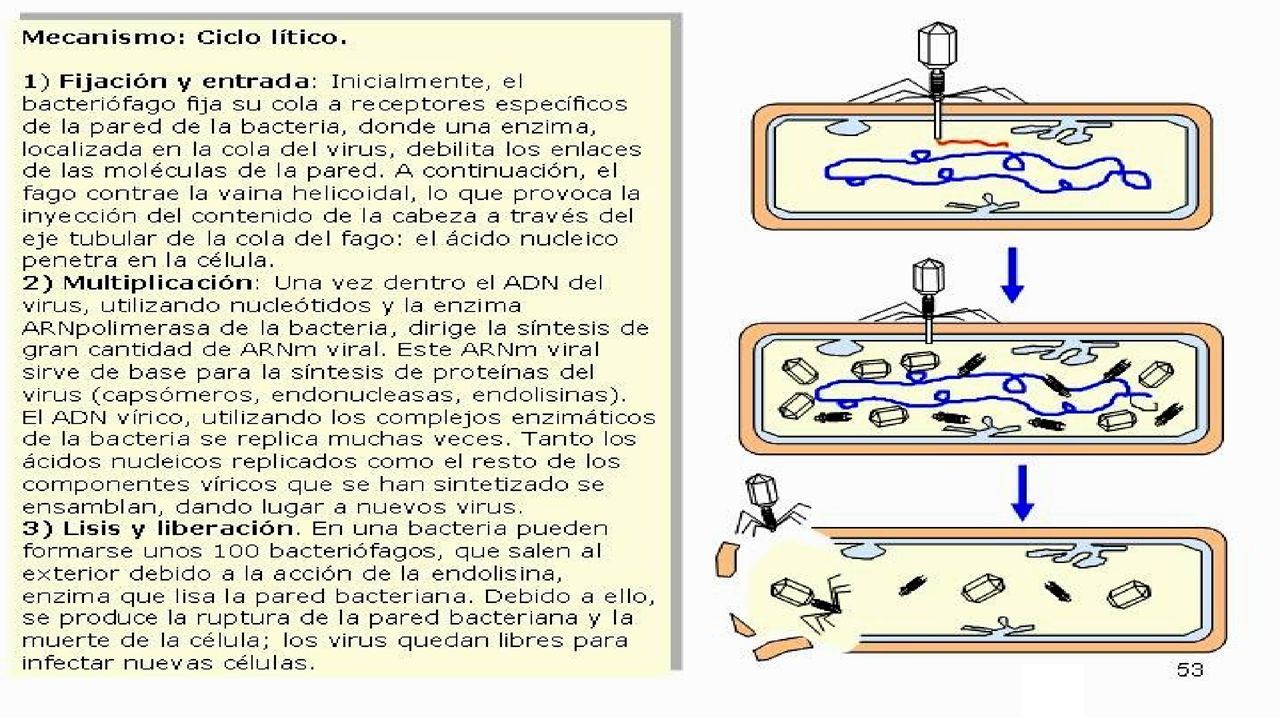 Mecanismo: Ciclo lítico.

1) Fijación y entrada: Inicialmente, el bacteriófago fija su cola a receptores específicos de la pared de la bacteria, donde una enzima, localizada en la cola del virus, debilita los enlaces de las moléculas de la pared. A continuación, el fago contrae la vaina helicoidal, lo que provoca la inyección del contenido de la cabeza a través del eje tubular de la cola del fago: el ácido nucleico penetra en la célula.
2) Multiplicación: Una vez dentro el ADN del virus, utilizando nucleótidos y la enzima ARNpolimerasa de la bacteria, dirige la síntesis de gran cantidad de ARNm viral. Este ARNm viral sirve de base para la síntesis de proteínas del virus (capsómeros, endonucleasas, endolisinas). El ADN vírico, utilizando los complejos enzimáticos de la bacteria se replica muchas veces. Tanto los ácidos nucleicos replicados como el resto de los componentes víricos que se han sintetizado se ensamblan, dando lugar a nuevos virus.
3) Lisis y liberación. En una bacteria pueden formarse unos 100 bacteriófagos, que salen al exterior debido a la acción de la endolisina, enzima que lisa la pared bacteriana. Debido a ello, se produce la ruptura de la pared bacteriana y la muerte de la célula; los virus quedan libres para infectar nuevas células.

53