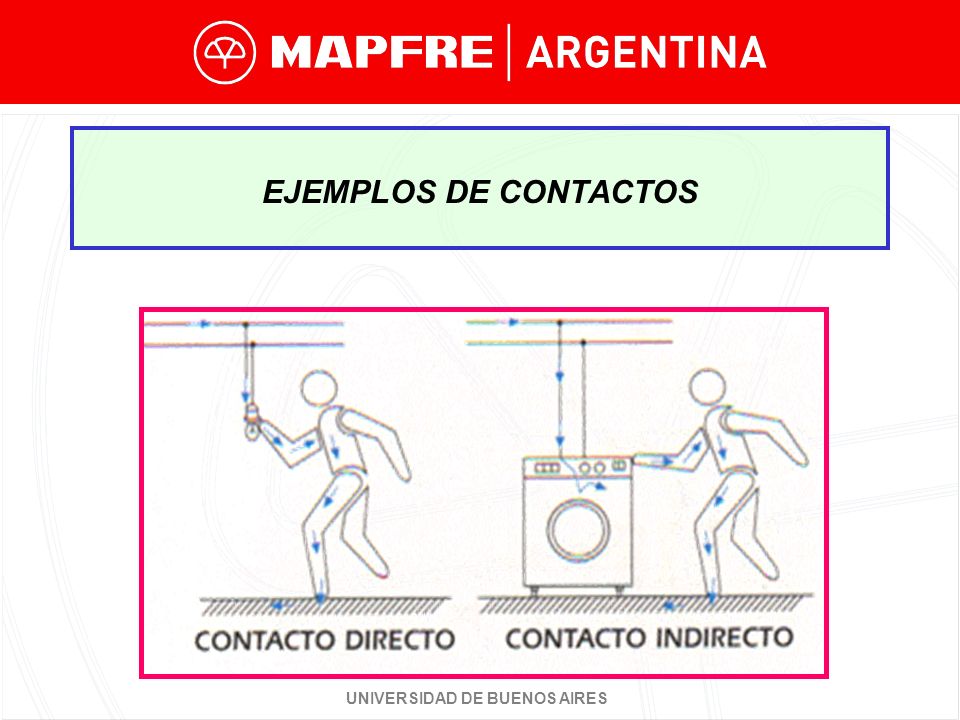 MAPFRE | ARGENTINA

EJEMPLOS DE CONTACTOS

CONTACTO DIRECTO

CONTACTO INDIRECTO

UNIVERSIDAD DE BUENOS AIRES