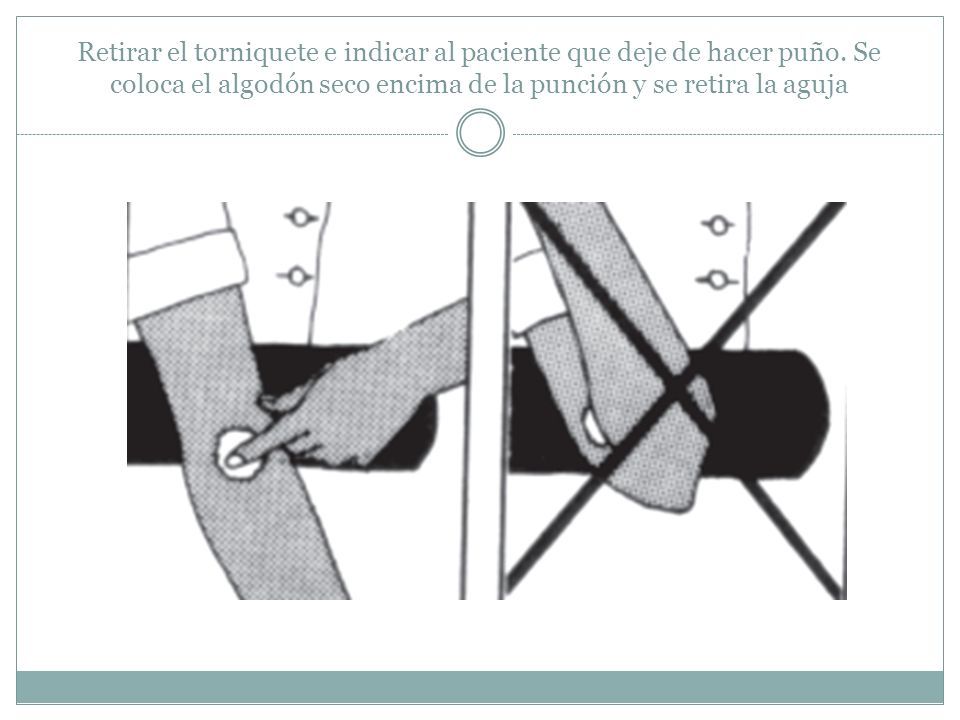 Retirar el torniquete e indicar al paciente que deje de hacer puño. Se coloca el algodón seco encima de la punción y se retira la aguja