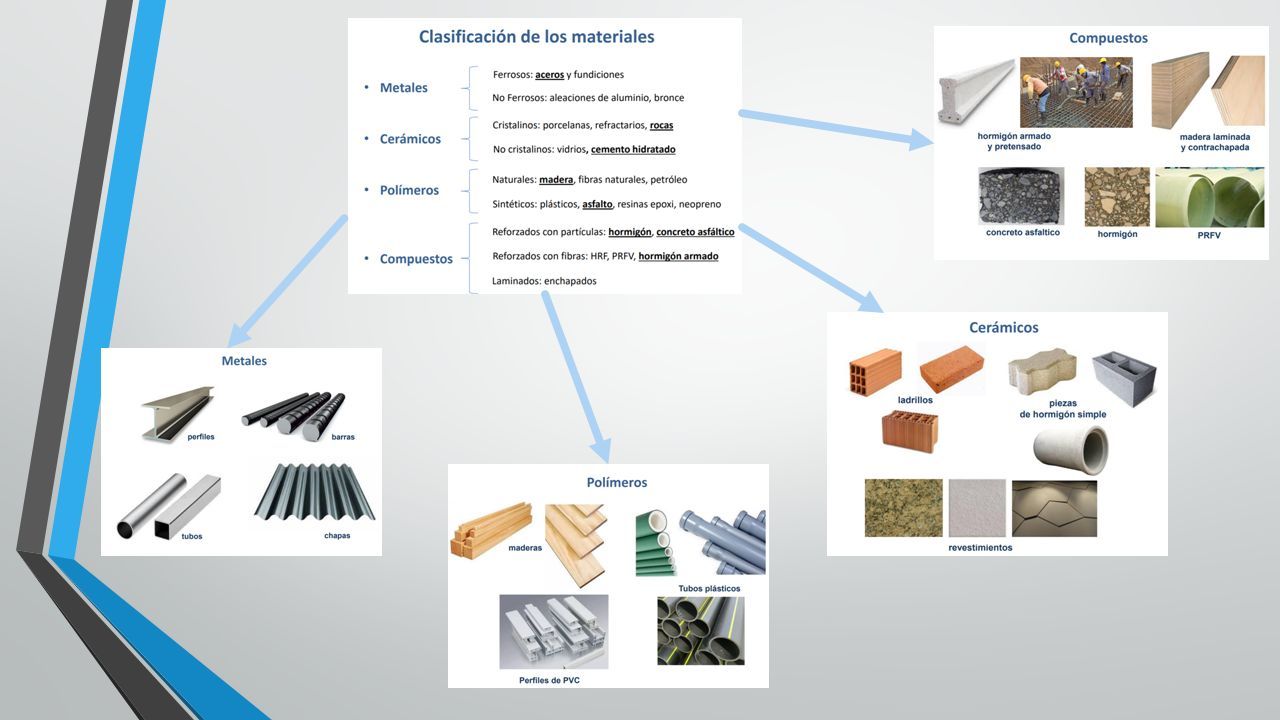 Clasificación de los materiales

• Metales
Ferrosos: aceros y fundiciones
No Ferrosos: aleaciones de aluminio, bronce

• Cerámicos
Cristalinos: porcelanas, refractarios, rocas
No cristalinos: vidrios, cemento hidratado

• Polímeros
Naturales: madera, fibras naturales, petróleo
Sintéticos: plásticos, asfalto, resinas epoxi, neopreno

• Compuestos
Reforzados con partículas: hormigón, concreto asfáltico
Reforzados con fibras: HRF, PRFV, hormigón armado
Laminados: enchapados

Compuestos
hormigón armado y pretensado
madera laminada y contrachapada
concreto asfaltico
hormigón
PRFV

Metales
perfiles
barras
tubos
chapas

Polímeros
maderas
Tubos plásticos
Perfiles de PVC

Cerámicos
ladrillos
piezas de hormigón simple
revestimientos