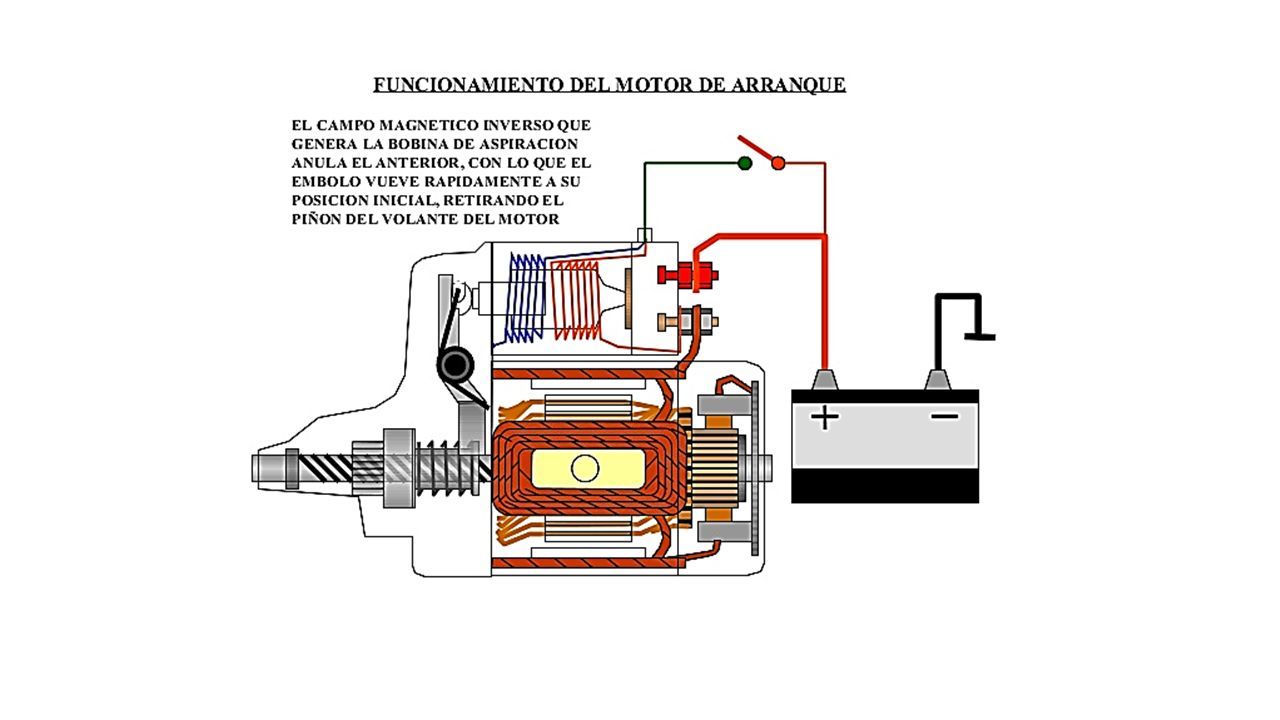 FUNCIONAMIENTO DEL MOTOR DE ARRANQUE

EL CAMPO MAGNETICO INVERSO QUE GENERA LA BOBINA DE ASPIRACION ANULA EL ANTERIOR, CON LO QUE EL EMBOLO VUEVE RAPIDAMENTE A SU POSICION INICIAL, RETIRANDO EL PIÑON DEL VOLANTE DEL MOTOR

+
−