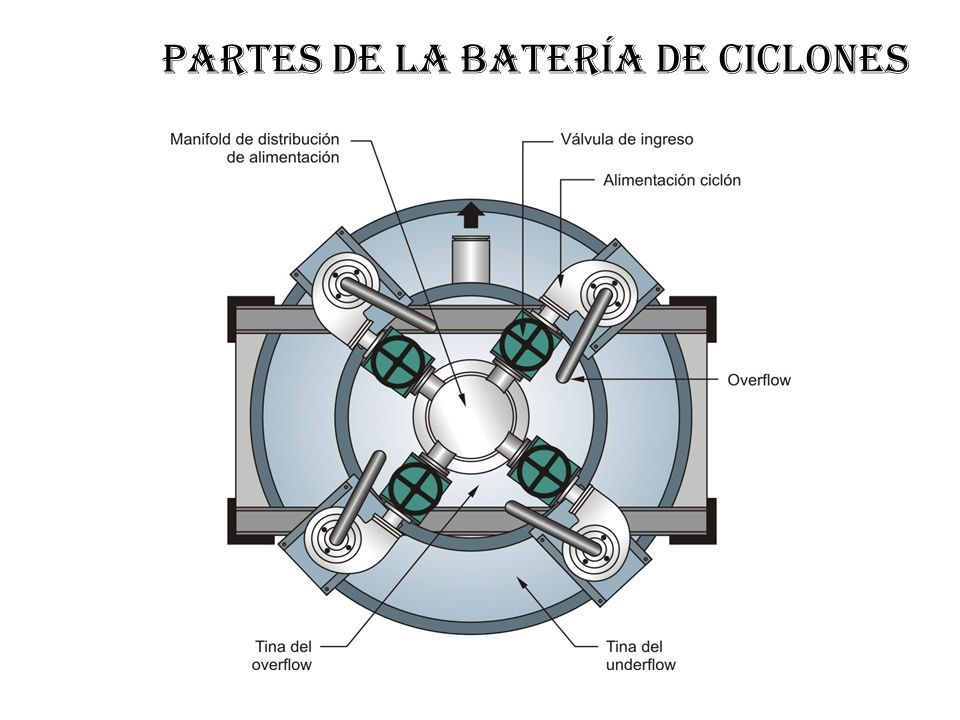 PARTES DE LA BATERÍA DE CICLONES

Manifold de distribución de alimentación

Válvula de ingreso

Alimentación ciclón

Overflow

Tina del overflow

Tina del underflow