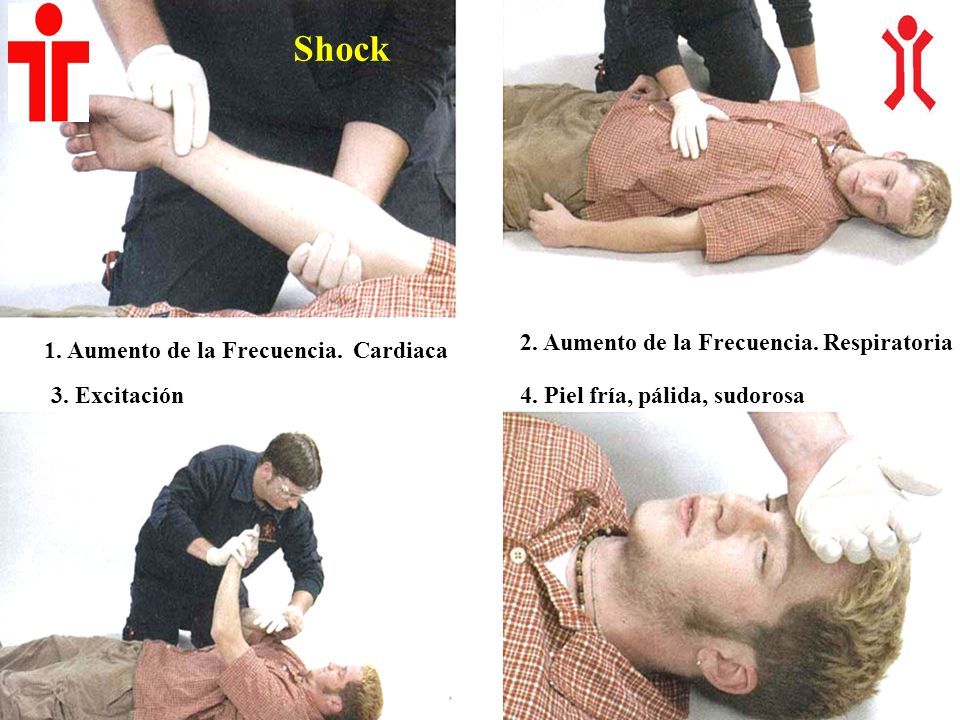 Shock

1. Aumento de la Frecuencia. Cardiaca

2. Aumento de la Frecuencia. Respiratoria

3. Excitación

4. Piel fría, pálida, sudorosa