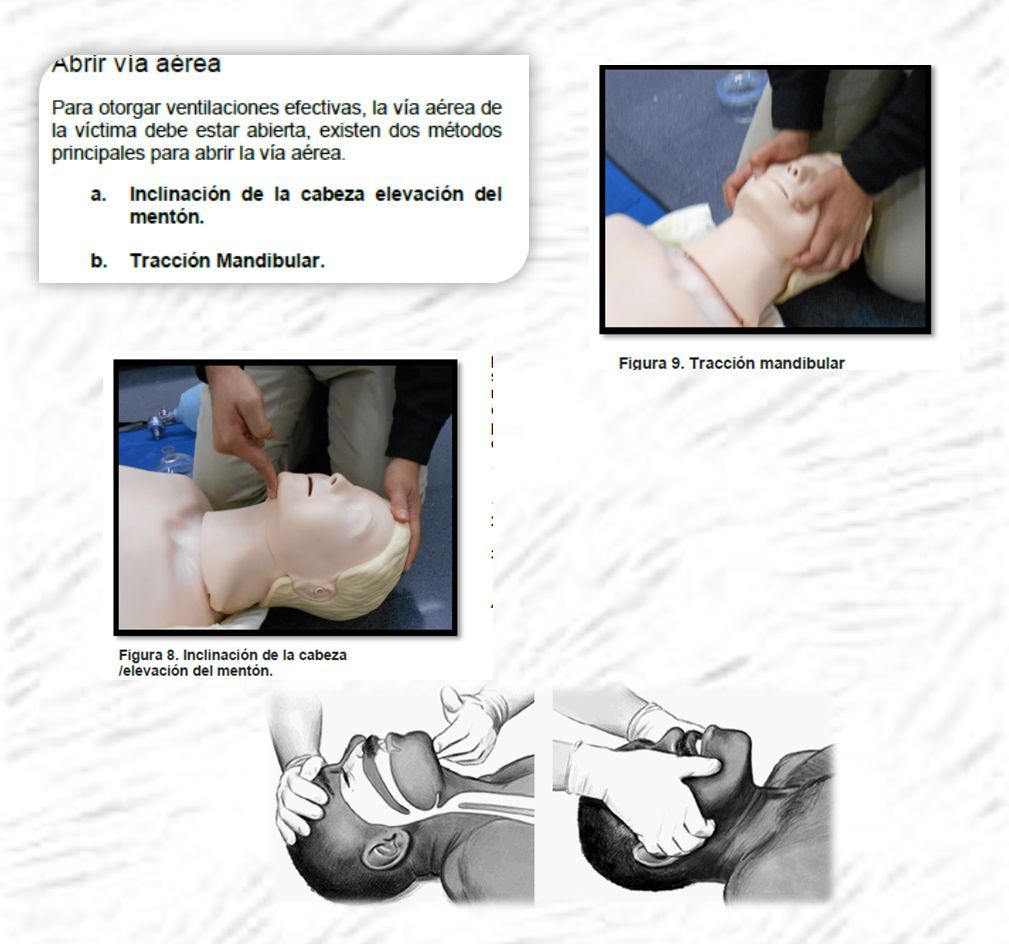 Abrir vía aérea

Para otorgar ventilaciones efectivas, la vía aérea de la víctima debe estar abierta, existen dos métodos principales para abrir la vía aérea.

a. Inclinación de la cabeza elevación del mentón.

b. Tracción Mandibular.

Figura 9. Tracción mandibular

Figura 8. Inclinación de la cabeza /elevación del mentón.