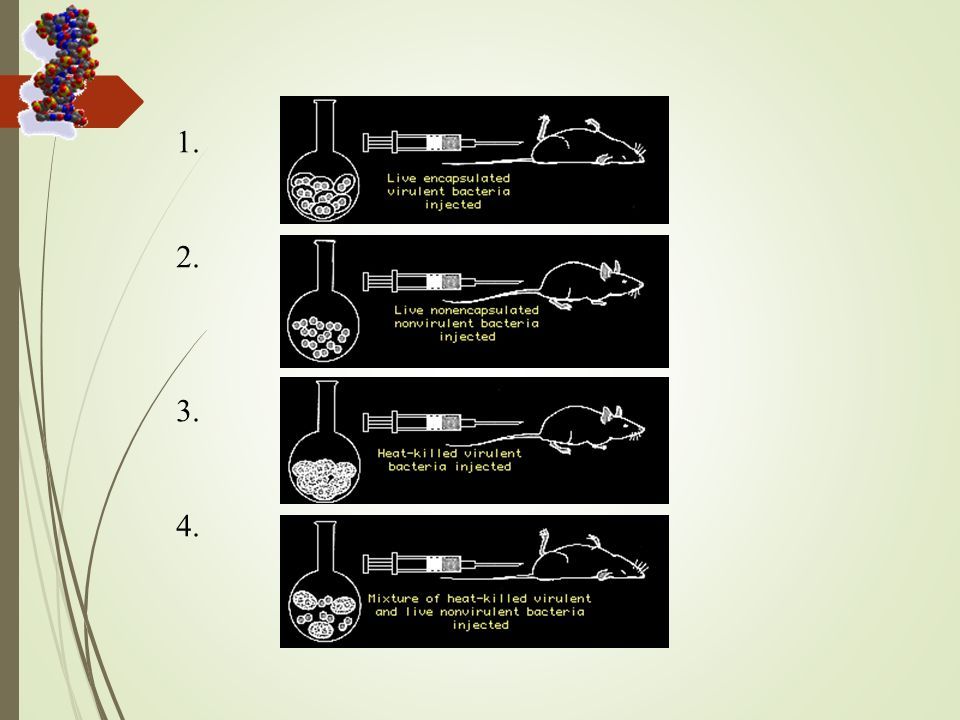 1.

Live encapsulated virulent bacteria injected

2.

Live nonencapsulated nonvirulent bacteria injected

3.

Heat-killed virulent bacteria injected

4.

Mixture of heat-killed virulent and live nonvirulent bacteria injected