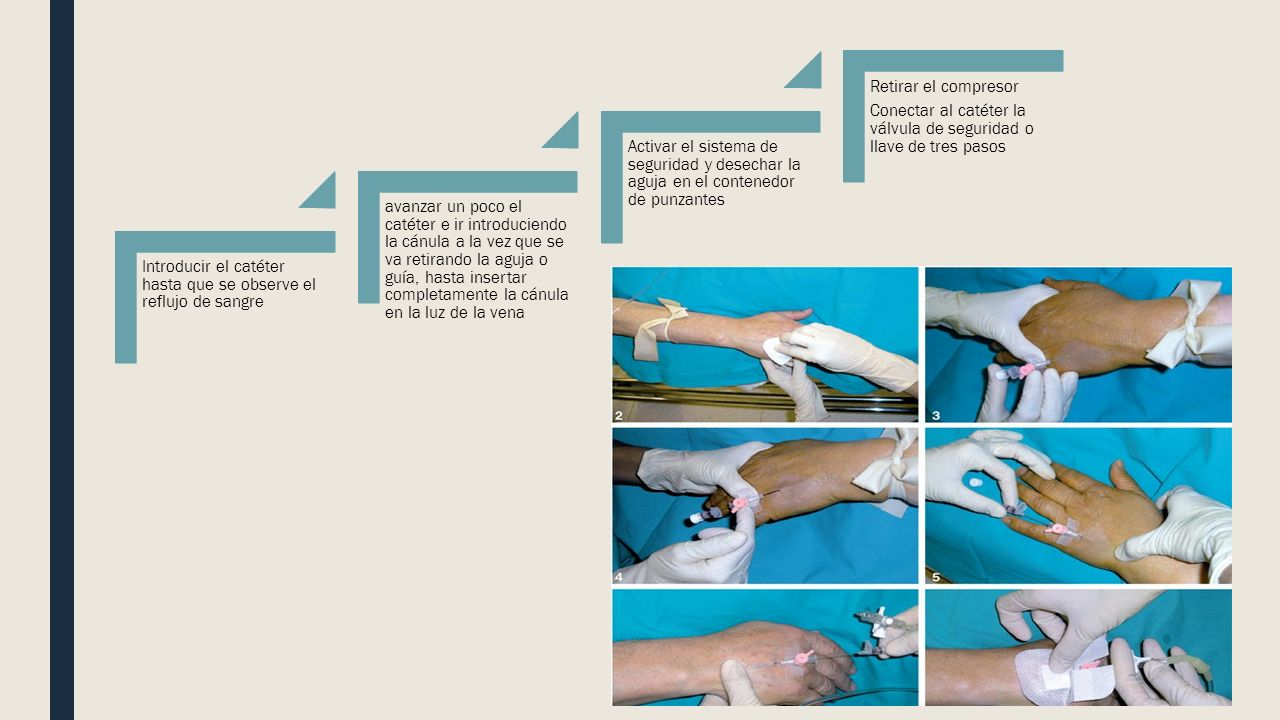 Introducir el catéter hasta que se observe el reflujo de sangre

avanzar un poco el catéter e ir introduciendo la cánula a la vez que se va retirando la aguja o guía, hasta insertar completamente la cánula en la luz de la vena

Activar el sistema de seguridad y desechar la aguja en el contenedor de punzantes

Retirar el compresor

Conectar al catéter la válvula de seguridad o llave de tres pasos

2

3

4

5