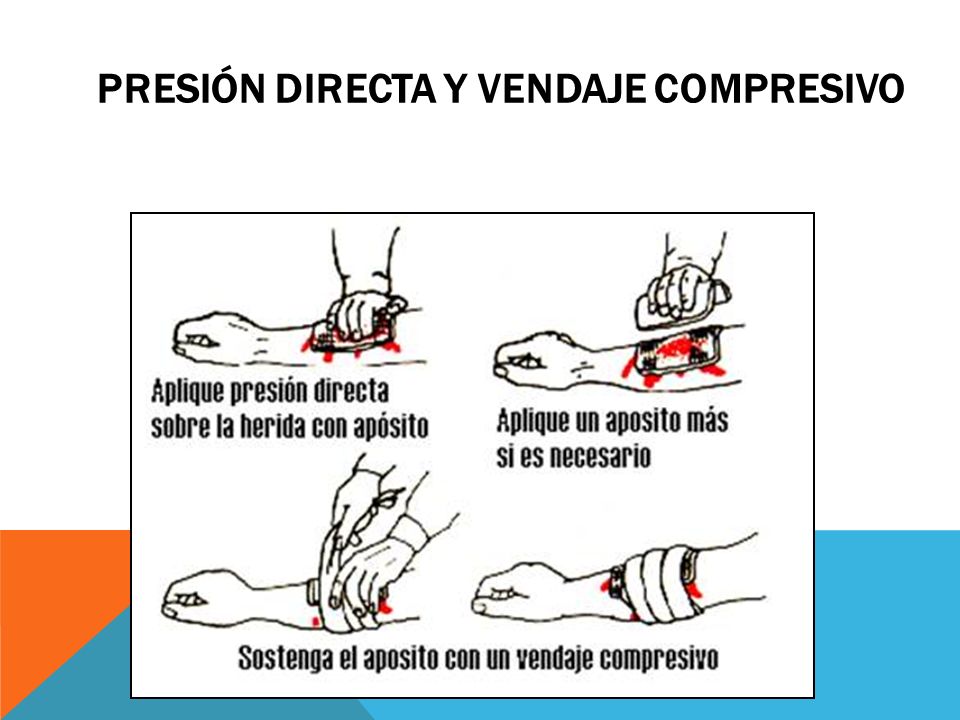 PRESIÓN DIRECTA Y VENDAJE COMPRESIVO

Aplique presión directa sobre la herida con apósito

Aplique un aposito más si es necesario

Sostenga el aposito con un vendaje compresivo