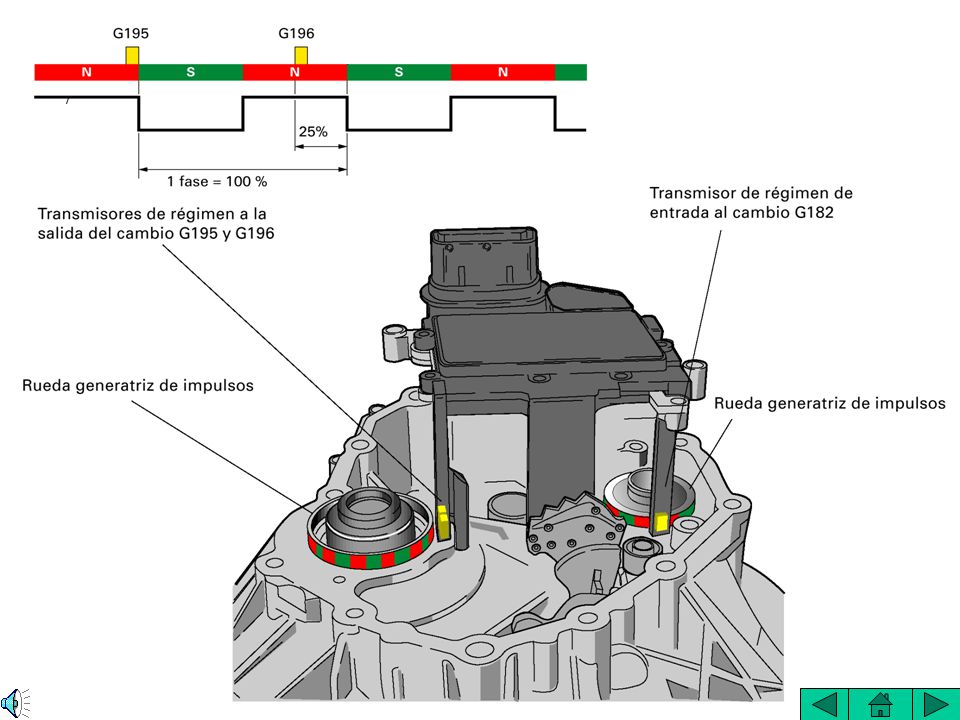 G195

G196

N

S

N

S

N

25%

1 fase = 100 %

Transmisores de régimen a la salida del cambio G195 y G196

Transmisor de régimen de entrada al cambio G182

Rueda generatriz de impulsos

Rueda generatriz de impulsos