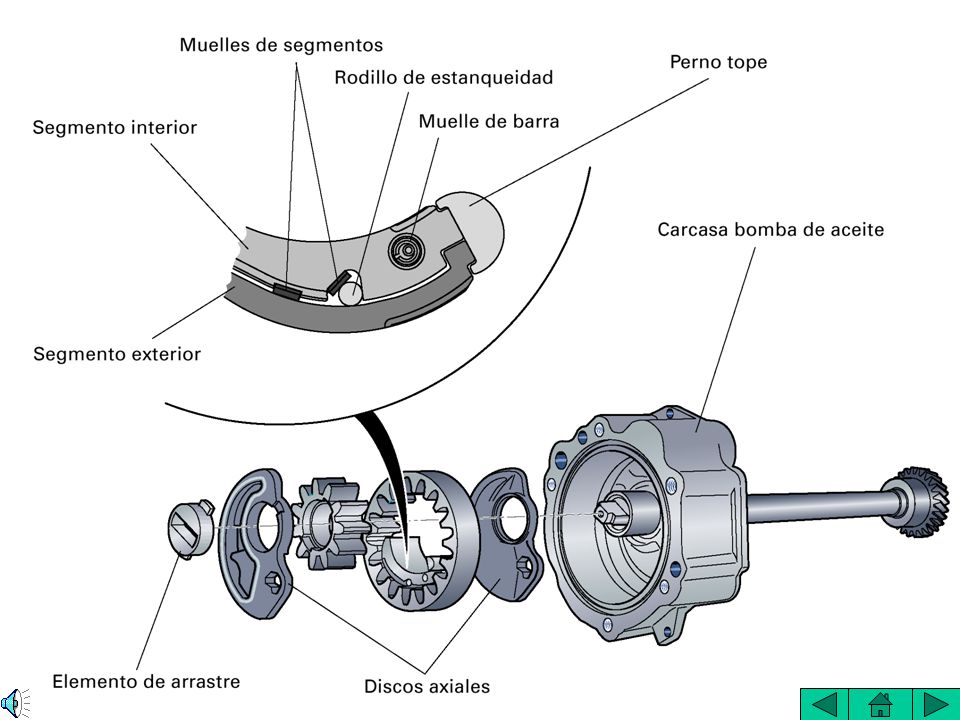 Muelles de segmentos
Rodillo de estanqueidad
Perno tope
Segmento interior
Muelle de barra
Carcasa bomba de aceite
Segmento exterior
Elemento de arrastre
Discos axiales