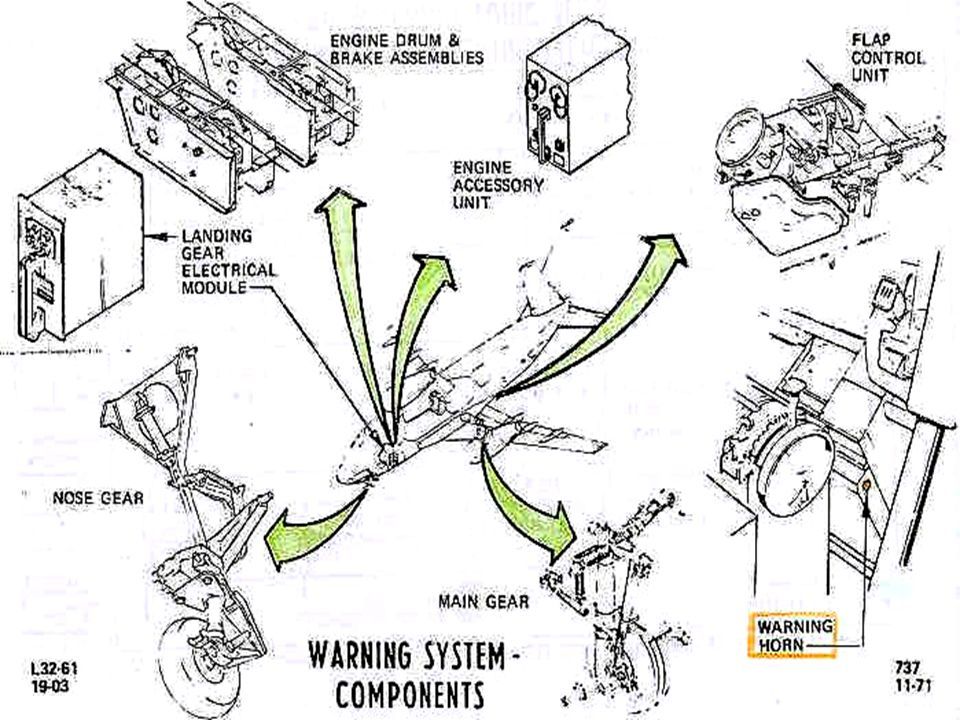 ENGINE DRUM & BRAKE ASSEMBLIES

FLAP CONTROL UNIT

ENGINE ACCESSORY UNIT

LANDING GEAR ELECTRICAL MODULE

NOSE GEAR

MAIN GEAR

WARNING HORN

L32-61
19-03

WARNING SYSTEM - COMPONENTS

737
11-71