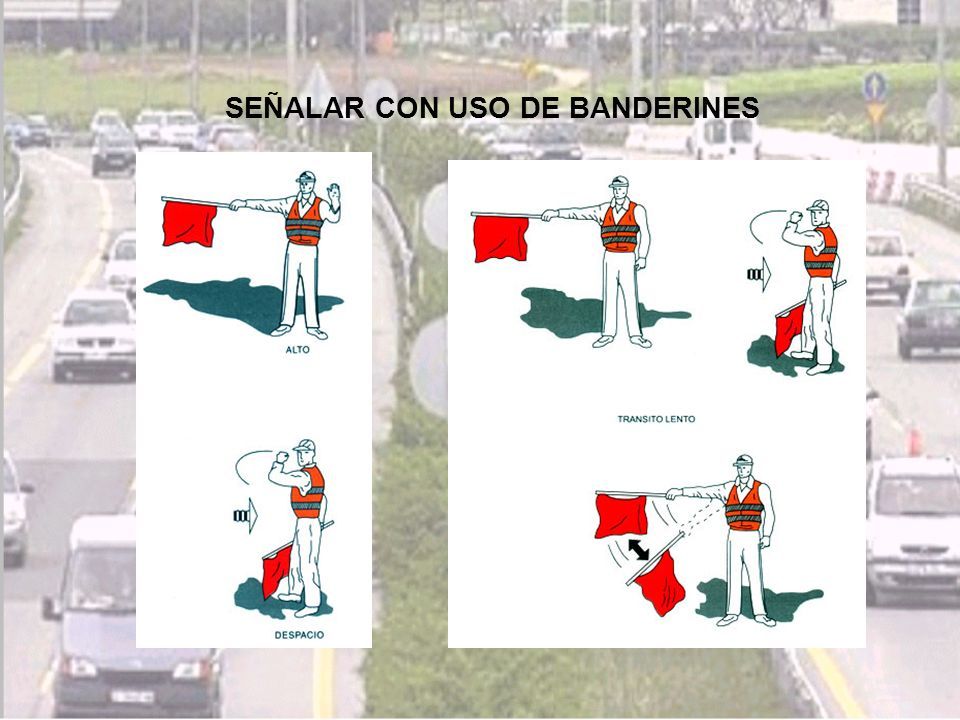 SEÑALAR CON USO DE BANDERINES

ALTO

DESPACIO

TRANSITO LENTO