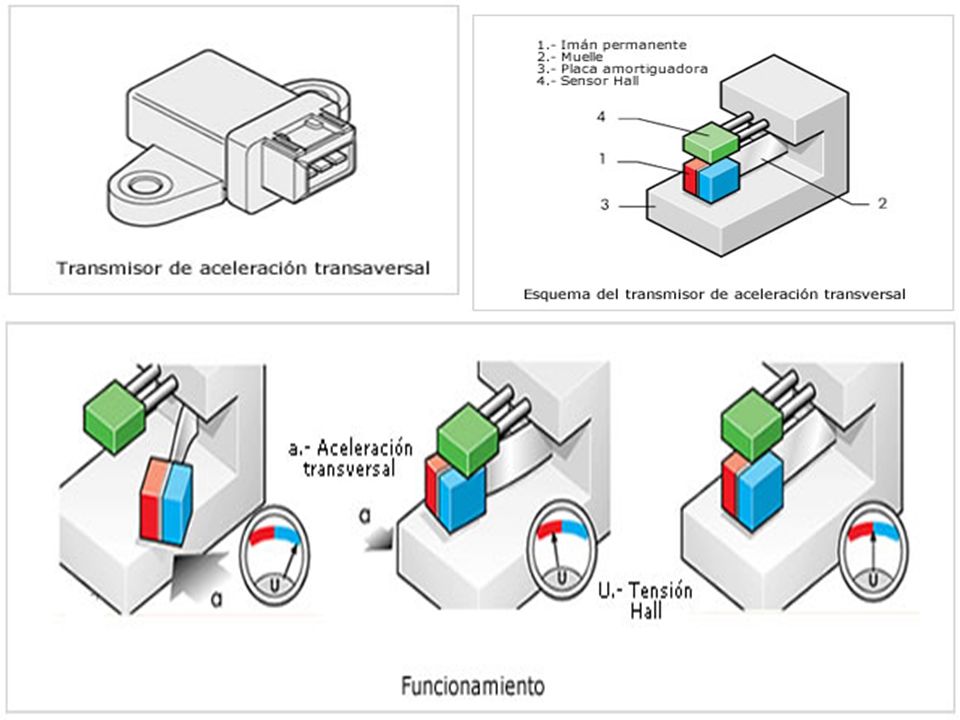 Transmisor de aceleración transaversal

1.- Imán permanente
2.- Muelle
3.- Placa amortiguadora
4.- Sensor Hall

4
1
3
2

Esquema del transmisor de aceleración transversal

a.- Aceleración transversal

a

U

a

U

U.- Tensión Hall

U

Funcionamiento