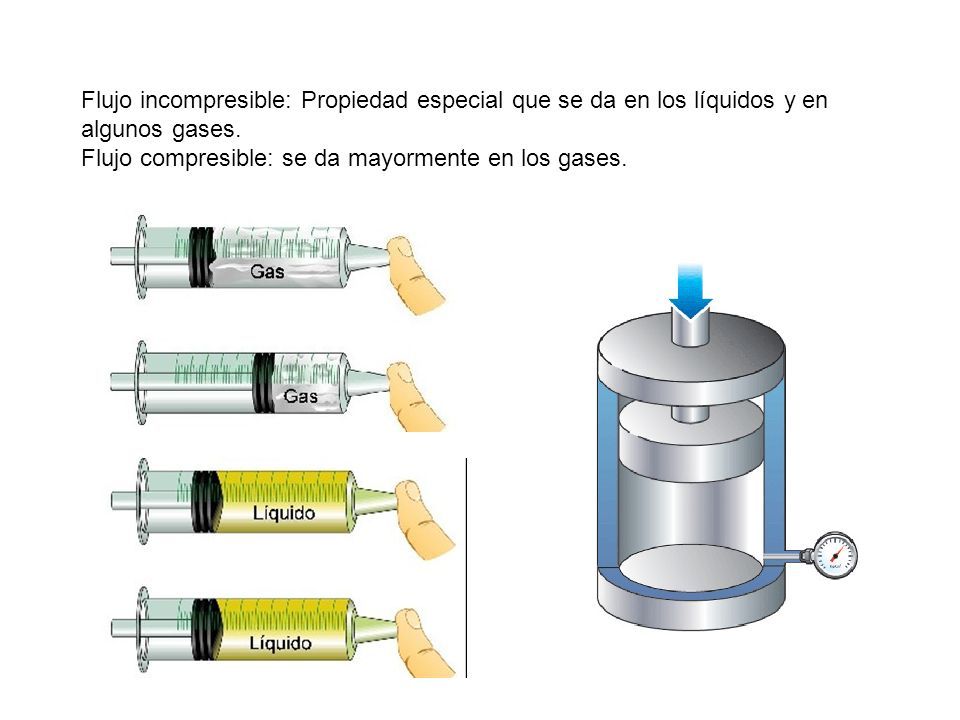 Flujo incompresible: Propiedad especial que se da en los líquidos y en algunos gases.
Flujo compresible: se da mayormente en los gases.

Gas

Gas

Líquido

Líquido