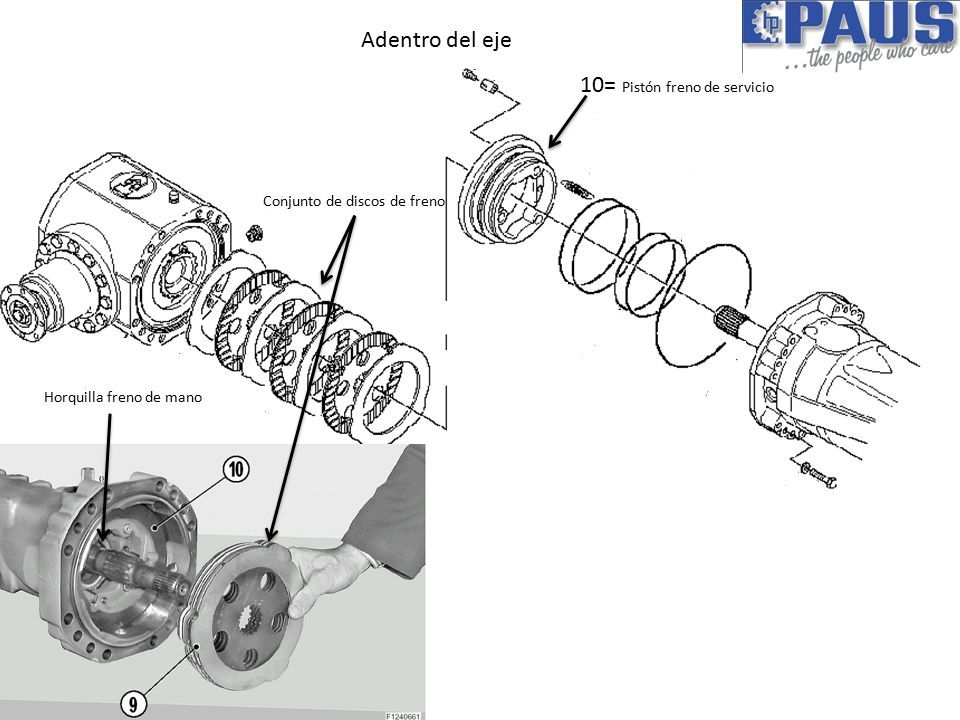 Adentro del eje

PAUS
...the people who care

10= Pistón freno de servicio

Conjunto de discos de freno

Horquilla freno de mano

10

9

F1240661