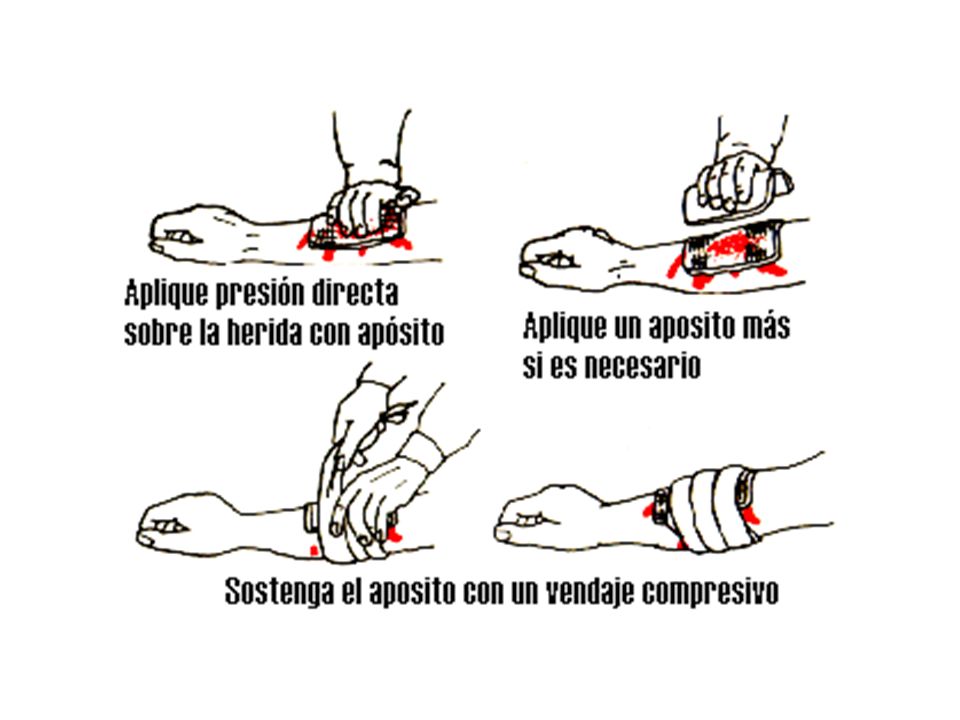 Aplique presión directa sobre la herida con apósito

Aplique un aposito más si es necesario

Sostenga el aposito con un vendaje compresivo