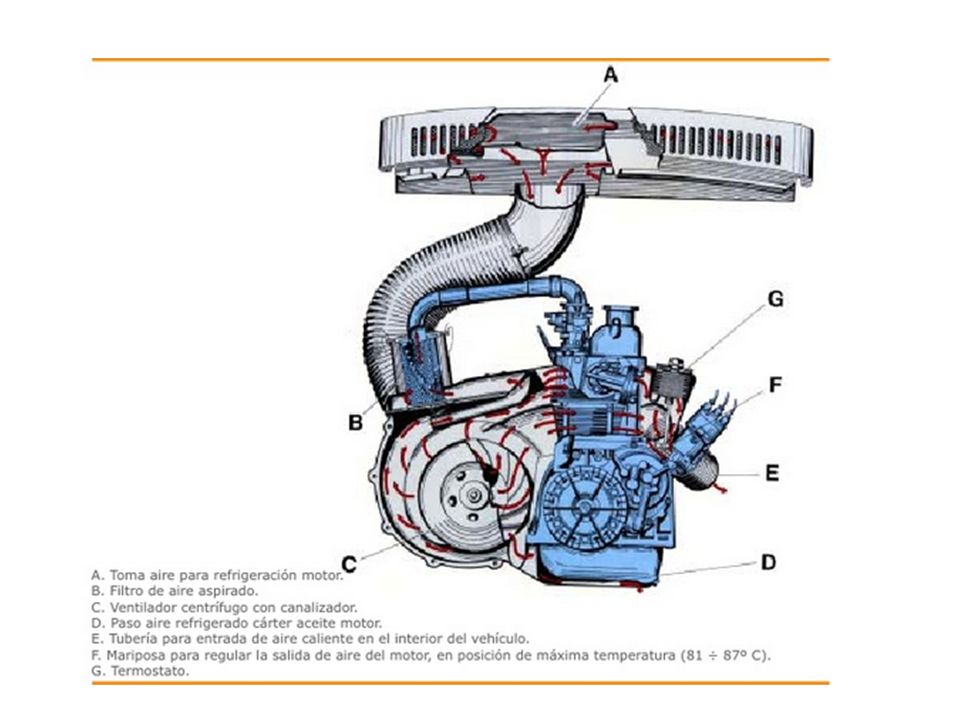 A

G

F

B

E

C

D

A. Toma aire para refrigeración motor.
B. Filtro de aire aspirado.
C. Ventilador centrífugo con canalizador.
D. Paso aire refrigerado cárter aceite motor.
E. Tubería para entrada de aire caliente en el interior del vehículo.
F. Mariposa para regular la salida de aire del motor, en posición de máxima temperatura (81 ÷ 87º C).
G. Termostato.