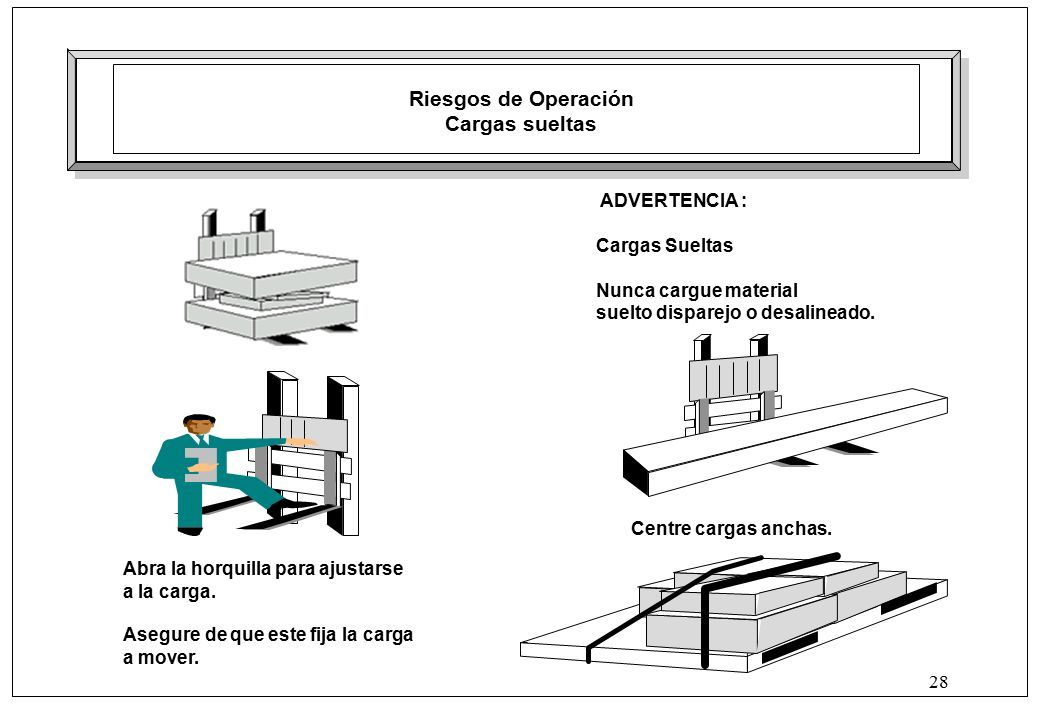 Riesgos de Operación
Cargas sueltas

ADVERTENCIA :

Cargas Sueltas

Nunca cargue material suelto disparejo o desalineado.

Centre cargas anchas.

Abra la horquilla para ajustarse a la carga.

Asegure de que este fija la carga a mover.

28