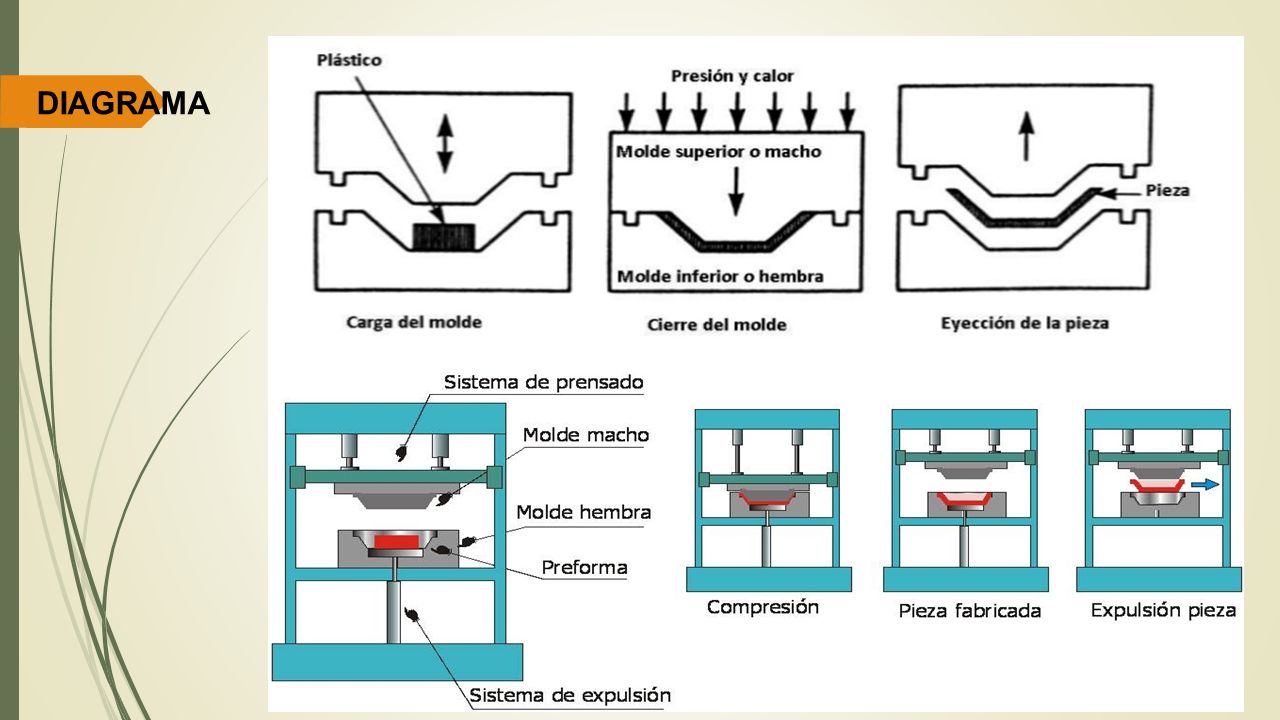 DIAGRAMA

Plástico

Presión y calor

Molde superior o macho

Molde inferior o hembra

Pieza

Carga del molde

Cierre del molde

Eyección de la pieza

Sistema de prensado

Molde macho

Molde hembra

Preforma

Sistema de expulsión

Compresión

Pieza fabricada

Expulsión pieza