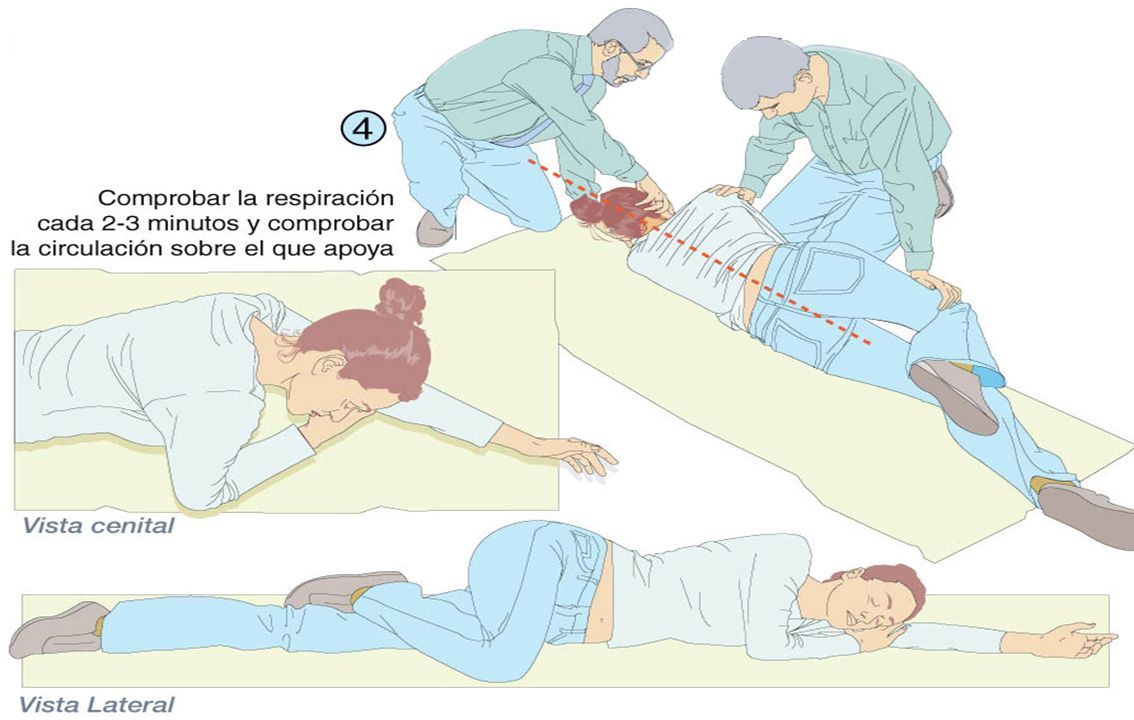 4

Comprobar la respiración cada 2-3 minutos y comprobar la circulación sobre el que apoya

Vista cenital

Vista Lateral