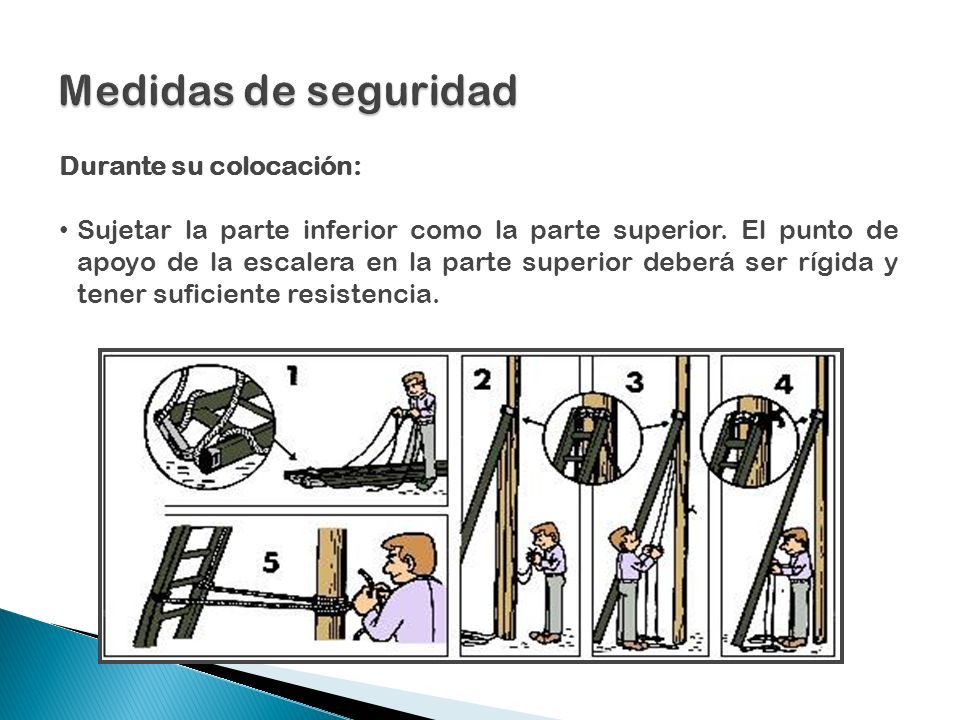 Medidas de seguridad

Durante su colocación:

• Sujetar la parte inferior como la parte superior. El punto de apoyo de la escalera en la parte superior deberá ser rígida y tener suficiente resistencia.

1

2

3

4

5