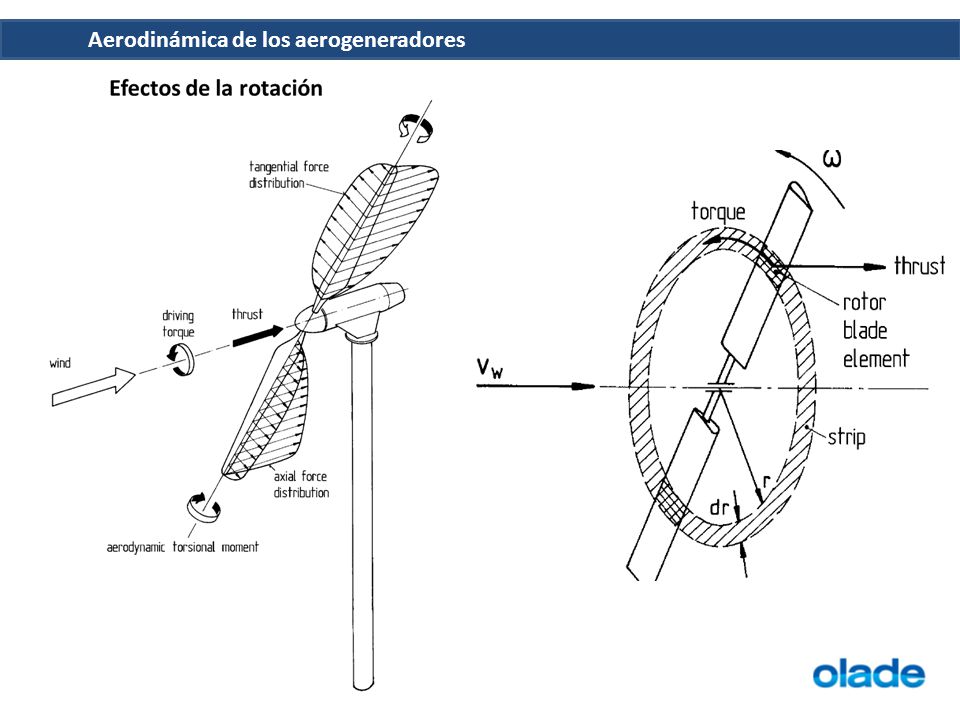 Aerodinámica de los aerogeneradores

Efectos de la rotación

tangential force distribution

driving torque

thrust

wind

axial force distribution

aerodynamic torsional moment

$\omega$

torque

thrust

rotor blade element

$v_w$

strip

r

dr

olade