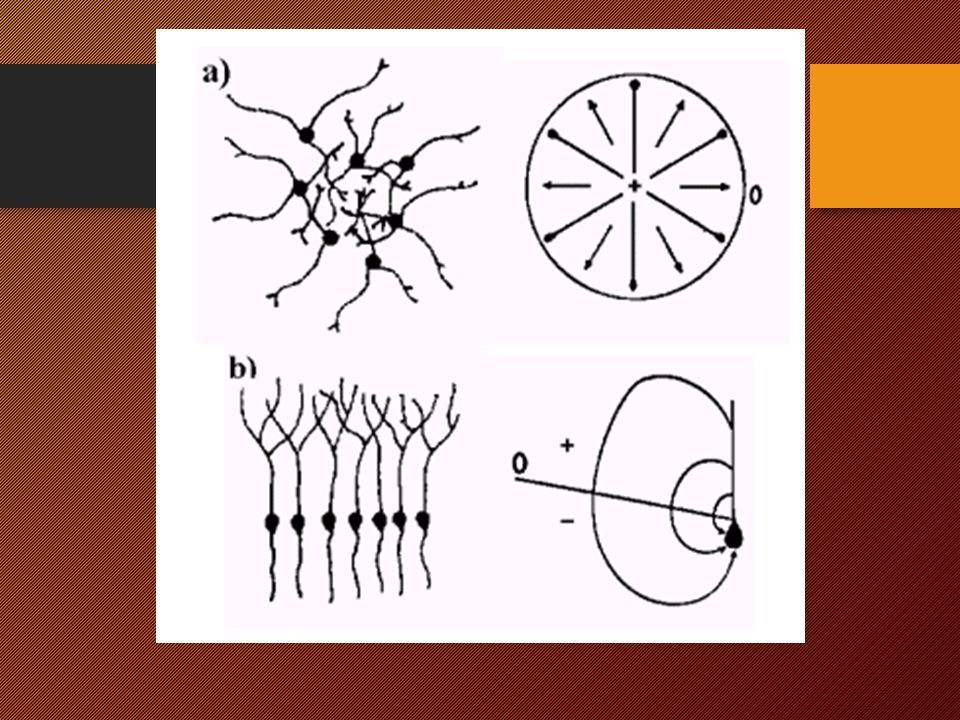 a)

+

0

b)

0

+

−