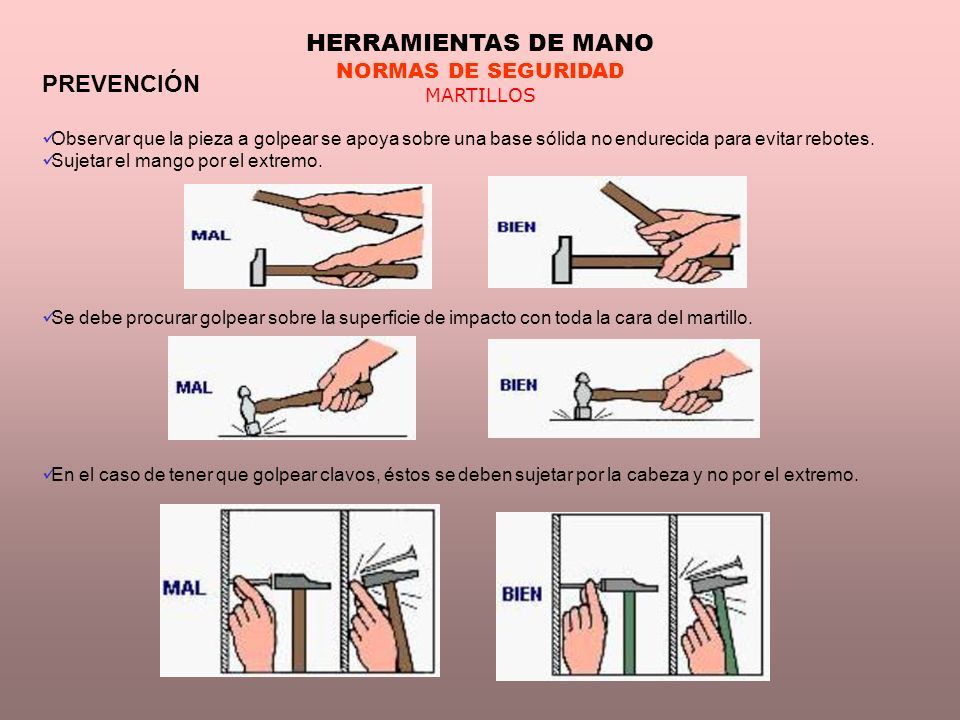 HERRAMIENTAS DE MANO
NORMAS DE SEGURIDAD
MARTILLOS

PREVENCIÓN

✓Observar que la pieza a golpear se apoya sobre una base sólida no endurecida para evitar rebotes.
✓Sujetar el mango por el extremo.

MAL

BIEN

✓Se debe procurar golpear sobre la superficie de impacto con toda la cara del martillo.

MAL

BIEN

✓En el caso de tener que golpear clavos, éstos se deben sujetar por la cabeza y no por el extremo.

MAL

BIEN