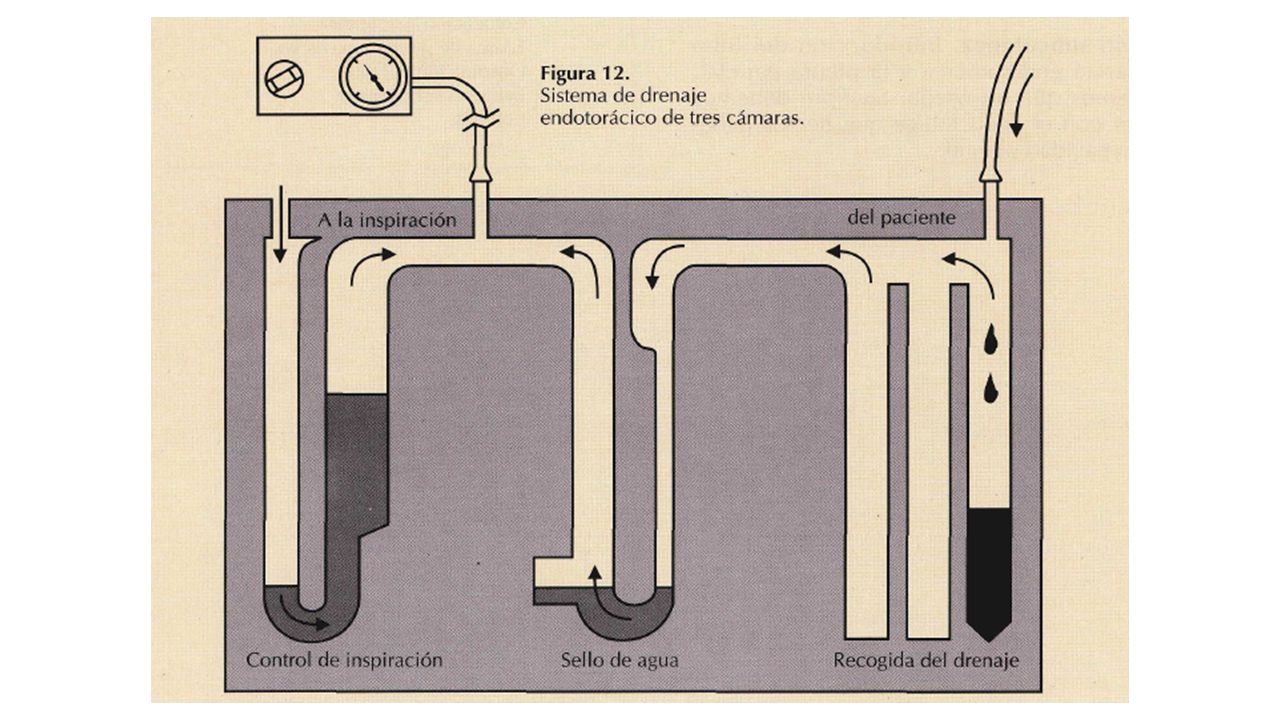 Figura 12.
Sistema de drenaje endotorácico de tres cámaras.

A la inspiración

del paciente

Control de inspiración

Sello de agua

Recogida del drenaje