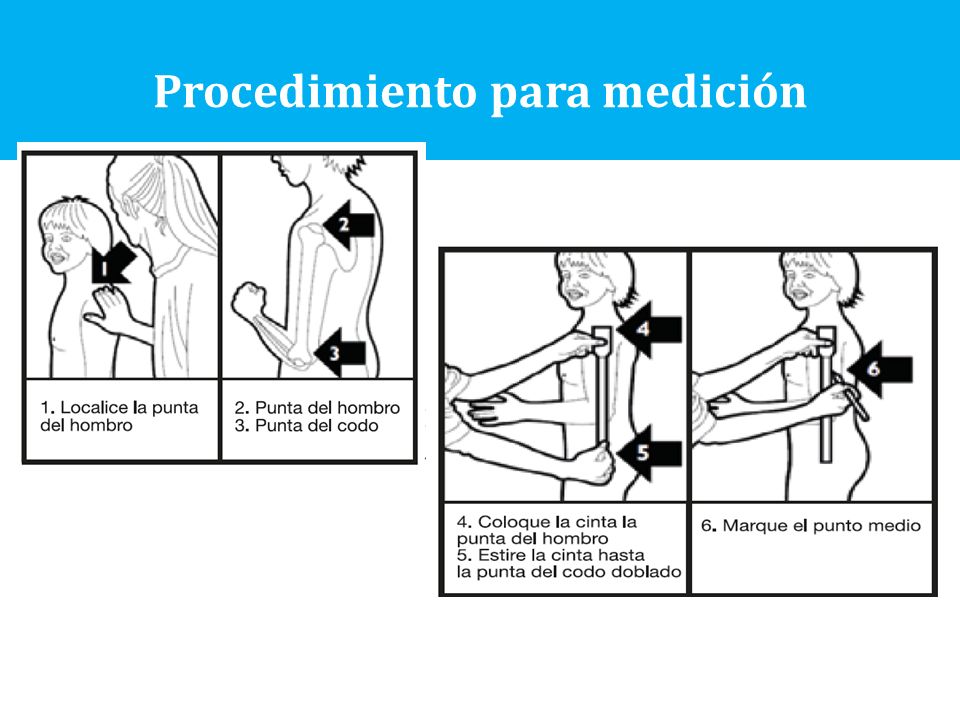 Procedimiento para medición

1
2
3
1. Localice la punta del hombro
2. Punta del hombro
3. Punta del codo

4
5
6
4. Coloque la cinta la punta del hombro
5. Estire la cinta hasta la punta del codo doblado
6. Marque el punto medio