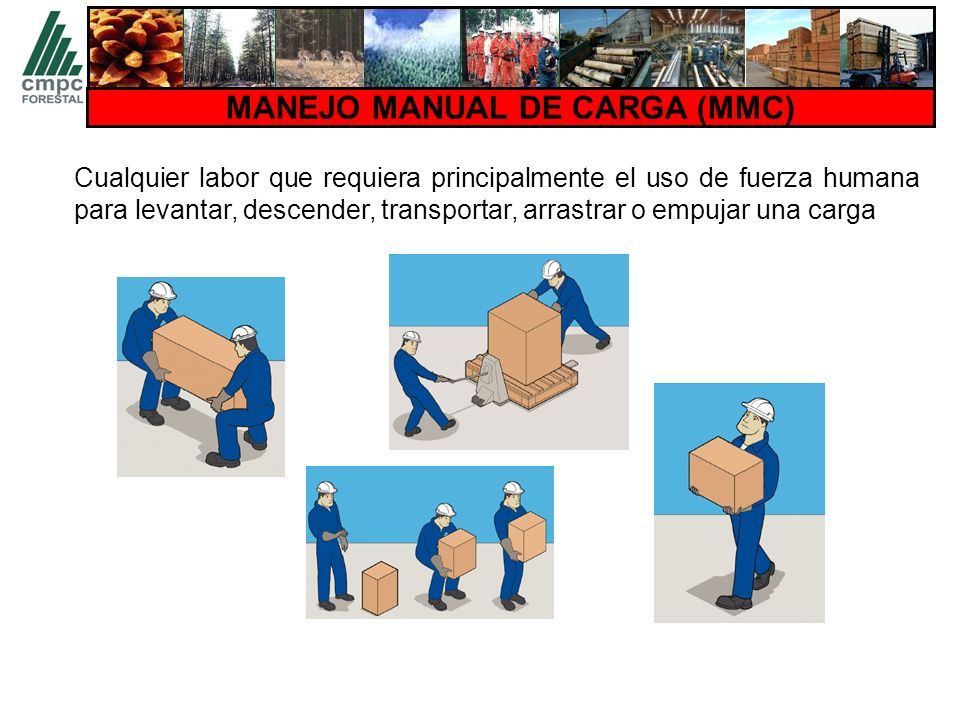 cmpc
FORESTAL

MANEJO MANUAL DE CARGA (MMC)

Cualquier labor que requiera principalmente el uso de fuerza humana para levantar, descender, transportar, arrastrar o empujar una carga