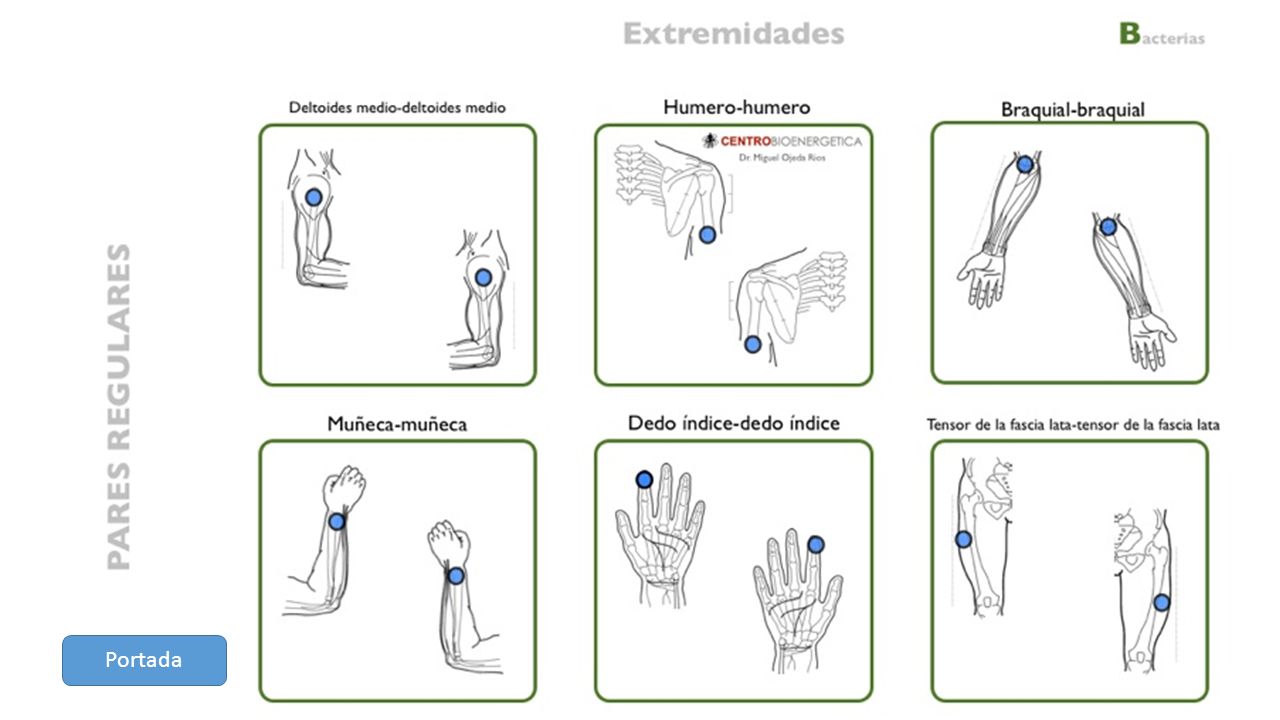 Extremidades

Bacterias

PARES REGULARES

Deltoides medio-deltoides medio

Humero-humero

CENTROBIOENERGETICA
Dr. Miguel Ojeda Rios

Braquial-braquial

Muñeca-muñeca

Dedo índice-dedo índice

Tensor de la fascia lata-tensor de la fascia lata

Portada