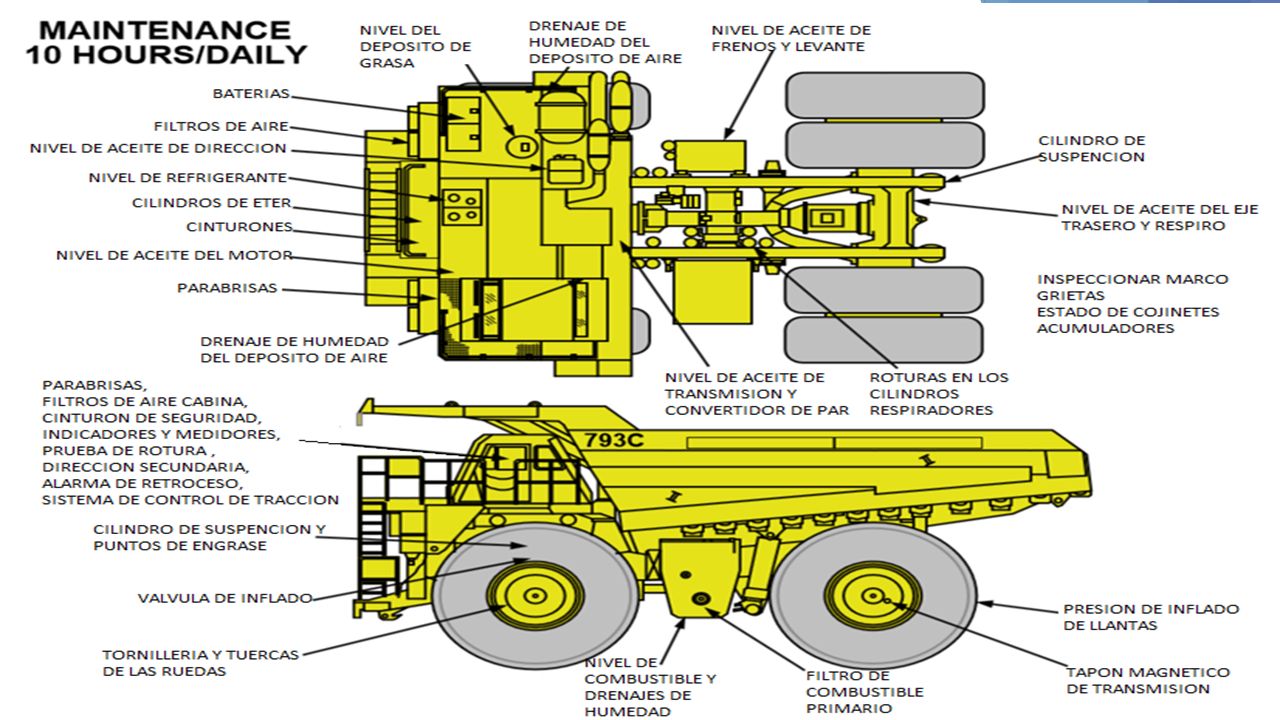 MAINTENANCE
10 HOURS/DAILY

NIVEL DEL DEPOSITO DE GRASA

DRENAJE DE HUMEDAD DEL DEPOSITO DE AIRE

NIVEL DE ACEITE DE FRENOS Y LEVANTE

BATERIAS

FILTROS DE AIRE

NIVEL DE ACEITE DE DIRECCION

NIVEL DE REFRIGERANTE

CILINDROS DE ETER

CINTURONES

NIVEL DE ACEITE DEL MOTOR

PARABRISAS

DRENAJE DE HUMEDAD DEL DEPOSITO DE AIRE

CILINDRO DE SUSPENCION

NIVEL DE ACEITE DEL EJE TRASERO Y RESPIRO

INSPECCIONAR MARCO
GRIETAS
ESTADO DE COJINETES
ACUMULADORES

NIVEL DE ACEITE DE TRANSMISION Y CONVERTIDOR DE PAR

ROTURAS EN LOS CILINDROS RESPIRADORES

PARABRISAS,
FILTROS DE AIRE CABINA,
CINTURON DE SEGURIDAD,
INDICADORES Y MEDIDORES,
PRUEBA DE ROTURA ,
DIRECCION SECUNDARIA,
ALARMA DE RETROCESO,
SISTEMA DE CONTROL DE TRACCION

793C

CILINDRO DE SUSPENCION Y PUNTOS DE ENGRASE

VALVULA DE INFLADO

TORNILLERIA Y TUERCAS DE LAS RUEDAS

NIVEL DE COMBUSTIBLE Y DRENAJES DE HUMEDAD

FILTRO DE COMBUSTIBLE PRIMARIO

PRESION DE INFLADO DE LLANTAS

TAPON MAGNETICO DE TRANSMISION