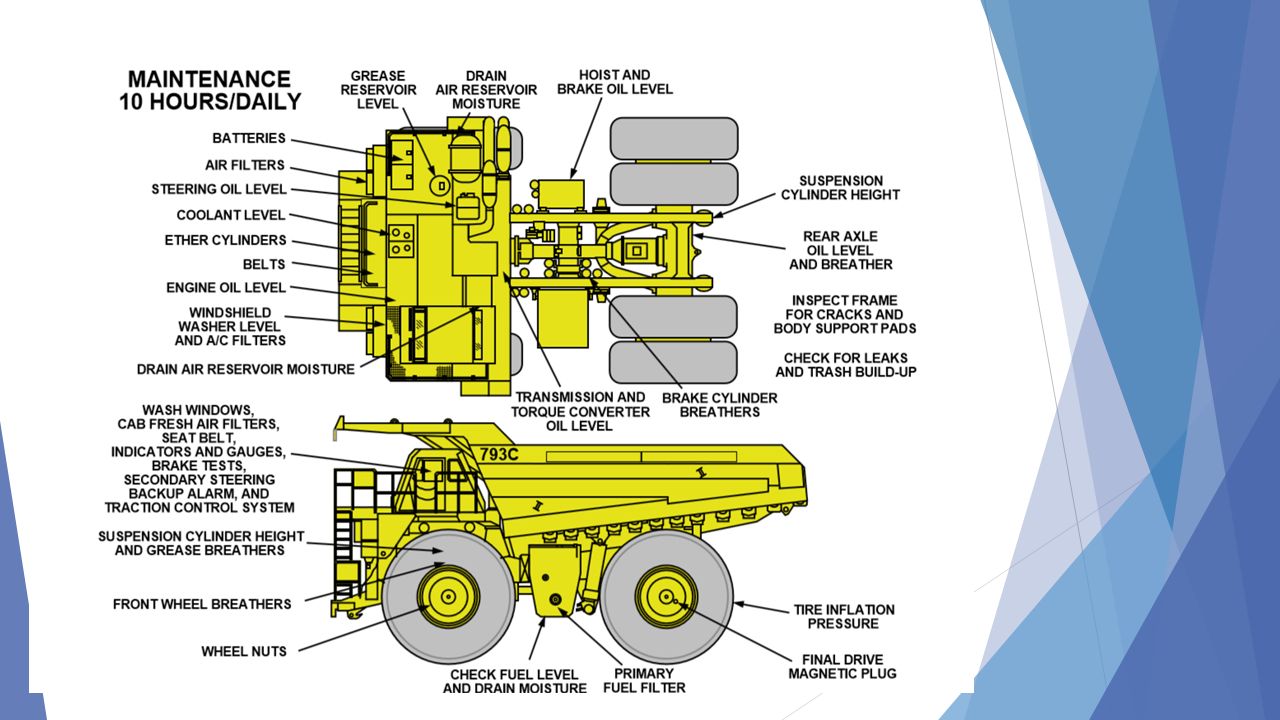 MAINTENANCE
10 HOURS/DAILY

GREASE RESERVOIR LEVEL

DRAIN AIR RESERVOIR MOISTURE

HOIST AND BRAKE OIL LEVEL

BATTERIES

AIR FILTERS

STEERING OIL LEVEL

COOLANT LEVEL

ETHER CYLINDERS

BELTS

ENGINE OIL LEVEL

WINDSHIELD WASHER LEVEL AND A/C FILTERS

DRAIN AIR RESERVOIR MOISTURE

SUSPENSION CYLINDER HEIGHT

REAR AXLE OIL LEVEL AND BREATHER

INSPECT FRAME FOR CRACKS AND BODY SUPPORT PADS

CHECK FOR LEAKS AND TRASH BUILD-UP

TRANSMISSION AND TORQUE CONVERTER OIL LEVEL

BRAKE CYLINDER BREATHERS

WASH WINDOWS, CAB FRESH AIR FILTERS, SEAT BELT, INDICATORS AND GAUGES, BRAKE TESTS, SECONDARY STEERING BACKUP ALARM, AND TRACTION CONTROL SYSTEM

793C

SUSPENSION CYLINDER HEIGHT AND GREASE BREATHERS

FRONT WHEEL BREATHERS

WHEEL NUTS

CHECK FUEL LEVEL AND DRAIN MOISTURE

PRIMARY FUEL FILTER

TIRE INFLATION PRESSURE

FINAL DRIVE MAGNETIC PLUG