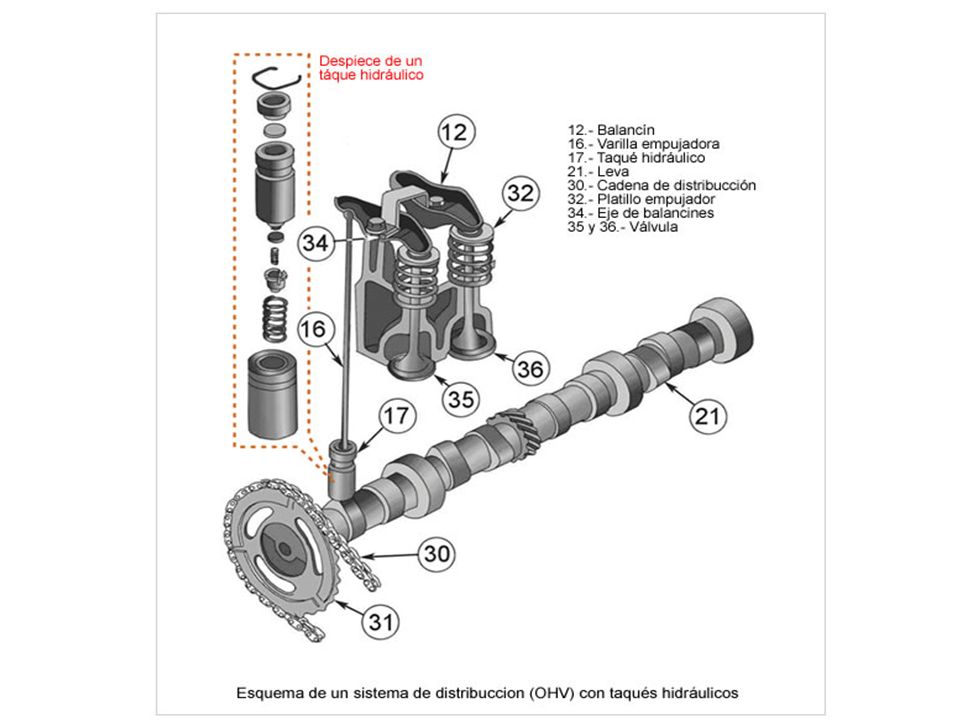 Despiece de un táque hidráulico

12.- Balancín
16.- Varilla empujadora
17.- Taqué hidráulico
21.- Leva
30.- Cadena de distribucción
32.- Platillo empujador
34.- Eje de balancines
35 y 36.- Válvula

12

32

34

16

36

35

21

17

30

31

Esquema de un sistema de distribuccion (OHV) con taqués hidráulicos