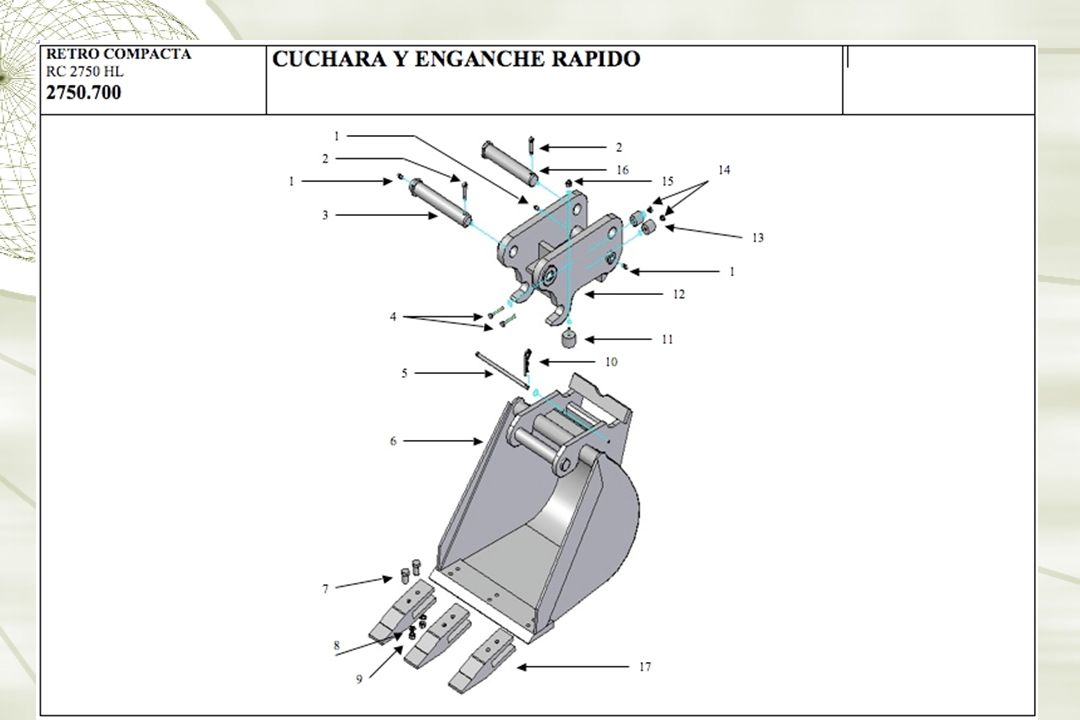 RETRO COMPACTA
RC 2750 HL
2750.700

CUCHARA Y ENGANCHE RAPIDO

1
2
1
3
2
16
15
14
13
1
12
4
11
10
5
6
7
8
9
17