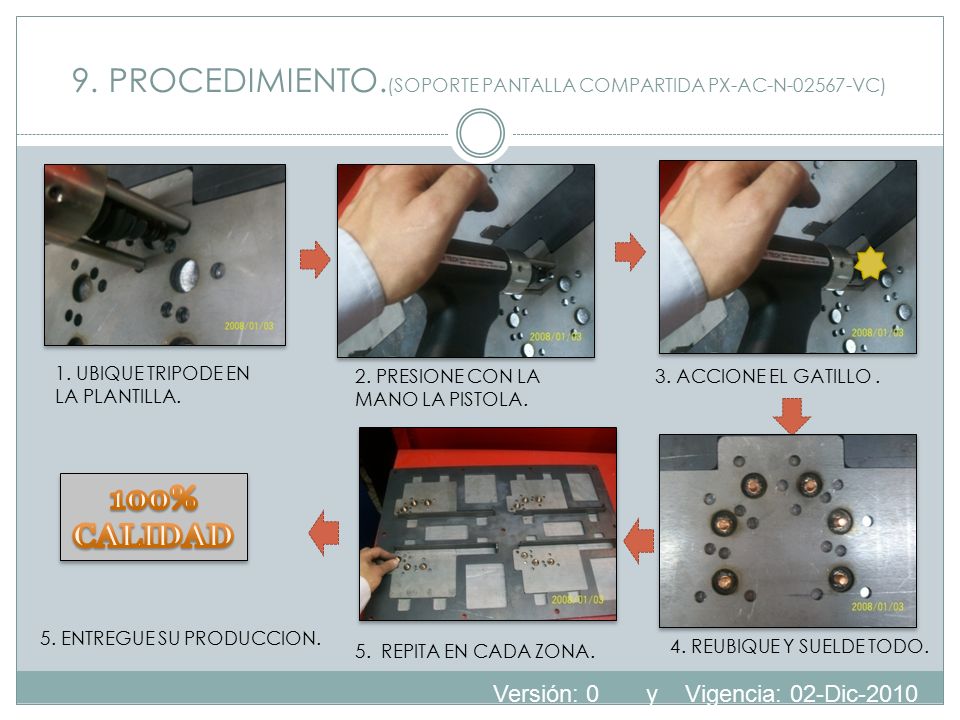 9. PROCEDIMIENTO.(SOPORTE PANTALLA COMPARTIDA PX-AC-N-02567-VC)

2008/01/03

1. UBIQUE TRIPODE EN LA PLANTILLA.

2008/01/03

2. PRESIONE CON LA MANO LA PISTOLA.

2008/01/03

3. ACCIONE EL GATILLO .

2008/01/03

4. REUBIQUE Y SUELDE TODO.

2008/01/03

5. REPITA EN CADA ZONA.

100% CALIDAD

5. ENTREGUE SU PRODUCCION.

Versión: 0 y Vigencia: 02-Dic-2010