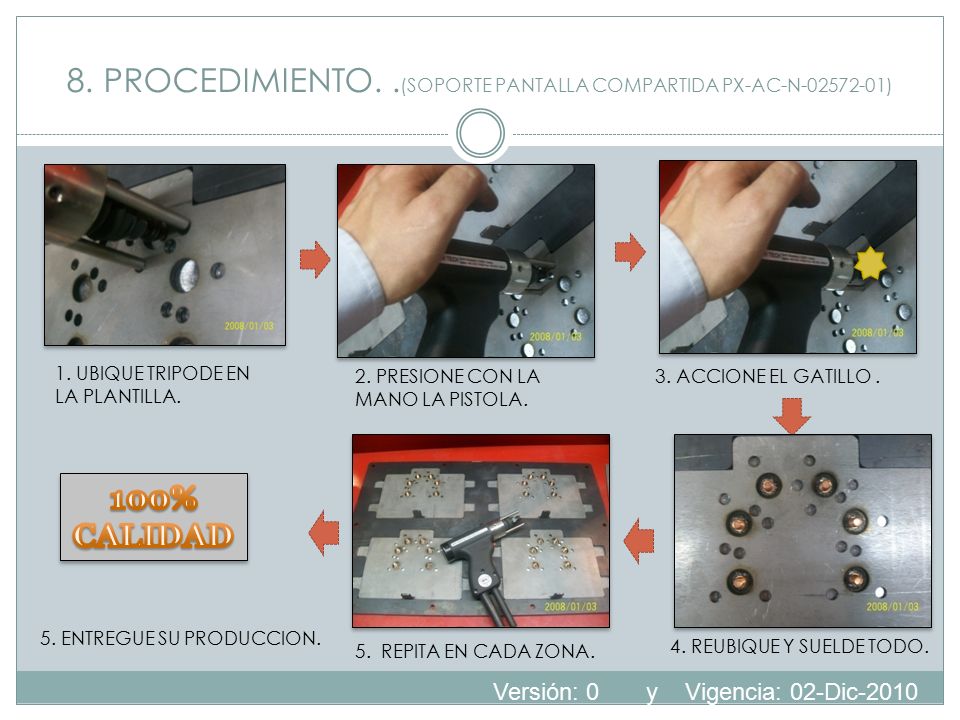 8. PROCEDIMIENTO. .(SOPORTE PANTALLA COMPARTIDA PX-AC-N-02572-01)

2008/01/03

1. UBIQUE TRIPODE EN LA PLANTILLA.

2008/01/03

2. PRESIONE CON LA MANO LA PISTOLA.

2008/01/03

3. ACCIONE EL GATILLO .

2008/01/03

4. REUBIQUE Y SUELDE TODO.

2008/01/03

5. REPITA EN CADA ZONA.

100% CALIDAD

5. ENTREGUE SU PRODUCCION.

Versión: 0 y Vigencia: 02-Dic-2010