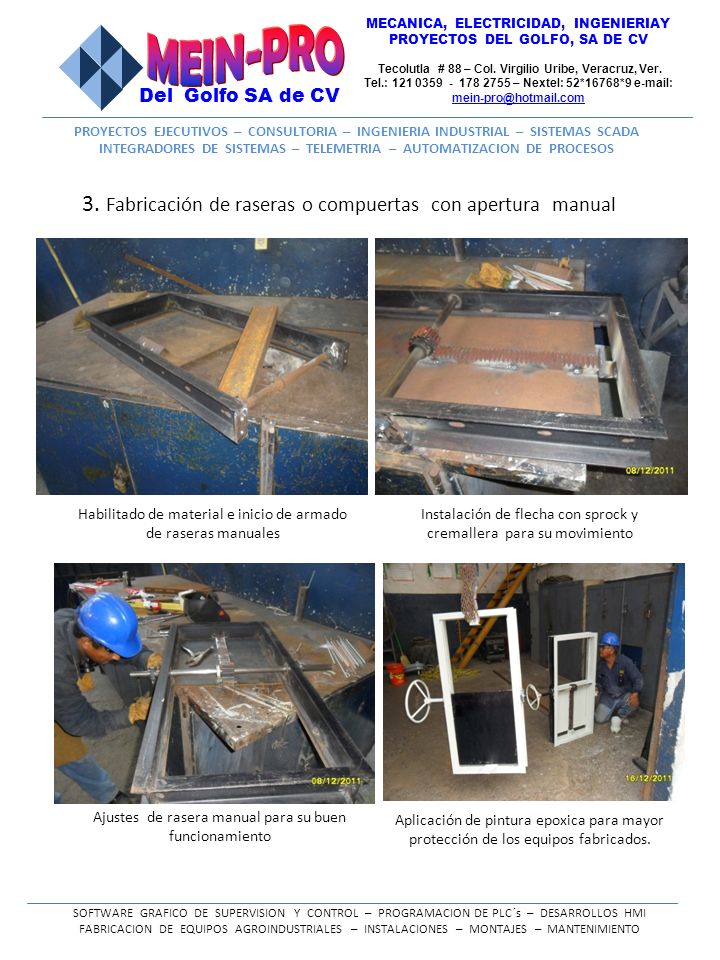 MEIN-PRO
Del Golfo SA de CV

MECANICA, ELECTRICIDAD, INGENIERIAY PROYECTOS DEL GOLFO, SA DE CV

Tecolutla # 88 – Col. Virgilio Uribe, Veracruz, Ver. Tel.: 121 0359 - 178 2755 – Nextel: 52*16768*9 e-mail: mein-pro@hotmail.com

PROYECTOS EJECUTIVOS – CONSULTORIA – INGENIERIA INDUSTRIAL – SISTEMAS SCADA INTEGRADORES DE SISTEMAS – TELEMETRIA – AUTOMATIZACION DE PROCESOS

3. Fabricación de raseras o compuertas con apertura manual

08/12/2011

Habilitado de material e inicio de armado de raseras manuales

Instalación de flecha con sprock y cremallera para su movimiento

08/12/2011

16/12/2011

Ajustes de rasera manual para su buen funcionamiento

Aplicación de pintura epoxica para mayor protección de los equipos fabricados.

SOFTWARE GRAFICO DE SUPERVISION Y CONTROL – PROGRAMACION DE PLC´s – DESARROLLOS HMI FABRICACION DE EQUIPOS AGROINDUSTRIALES – INSTALACIONES – MONTAJES – MANTENIMIENTO