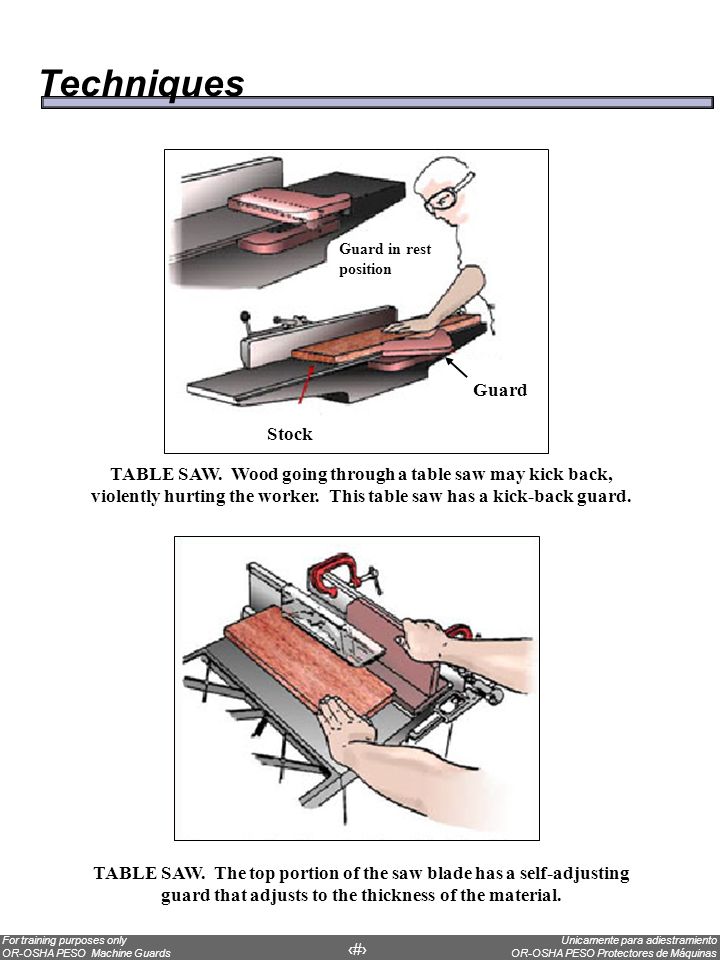 Techniques

Guard in rest position

Guard

Stock

TABLE SAW. Wood going through a table saw may kick back, violently hurting the worker. This table saw has a kick-back guard.

TABLE SAW. The top portion of the saw blade has a self-adjusting guard that adjusts to the thickness of the material.

For training purposes only
OR-OSHA PESO Machine Guards

‹#›

Unicamente para adiestramiento
OR-OSHA PESO Protectores de Máquinas