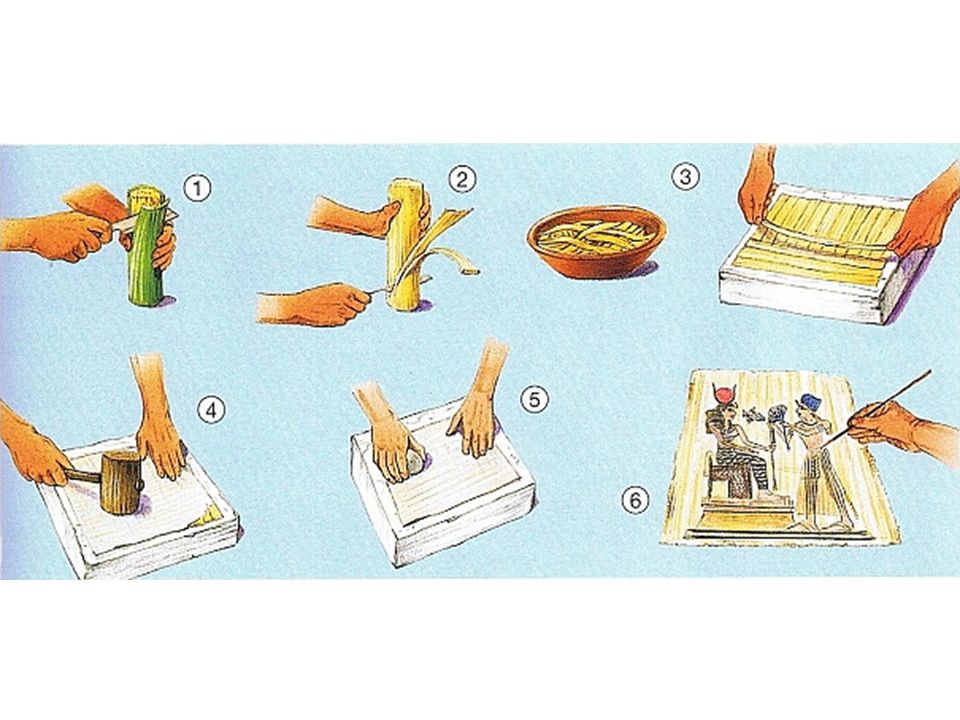 1
2
3
4
5
6