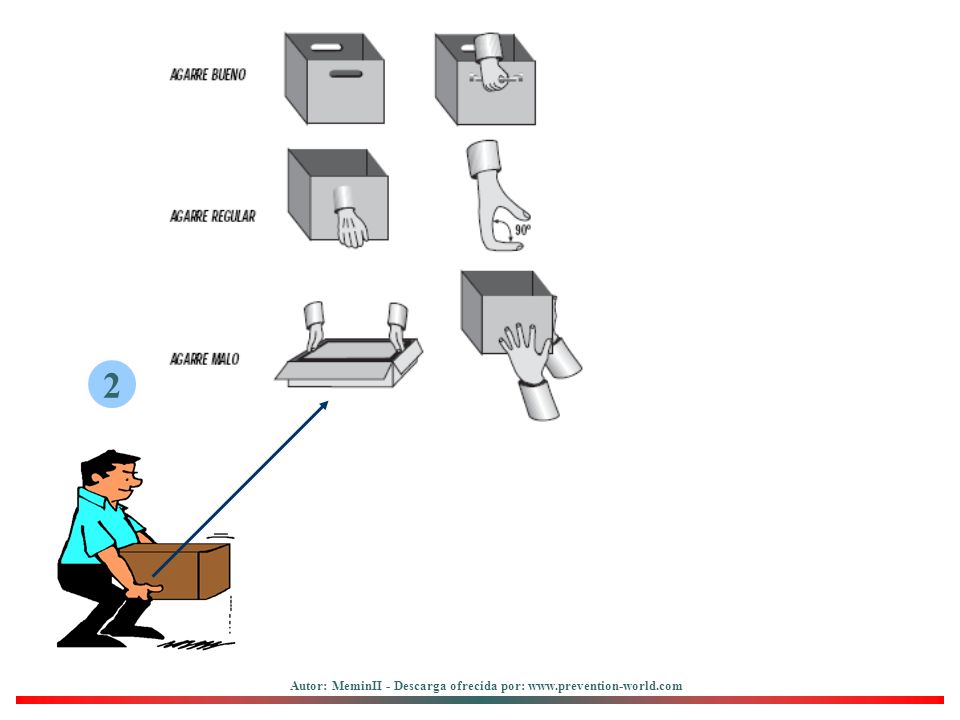 AGARRE BUENO

AGARRE REGULAR

90°

AGARRE MALO

2

Autor: MeminII - Descarga ofrecida por: www.prevention-world.com