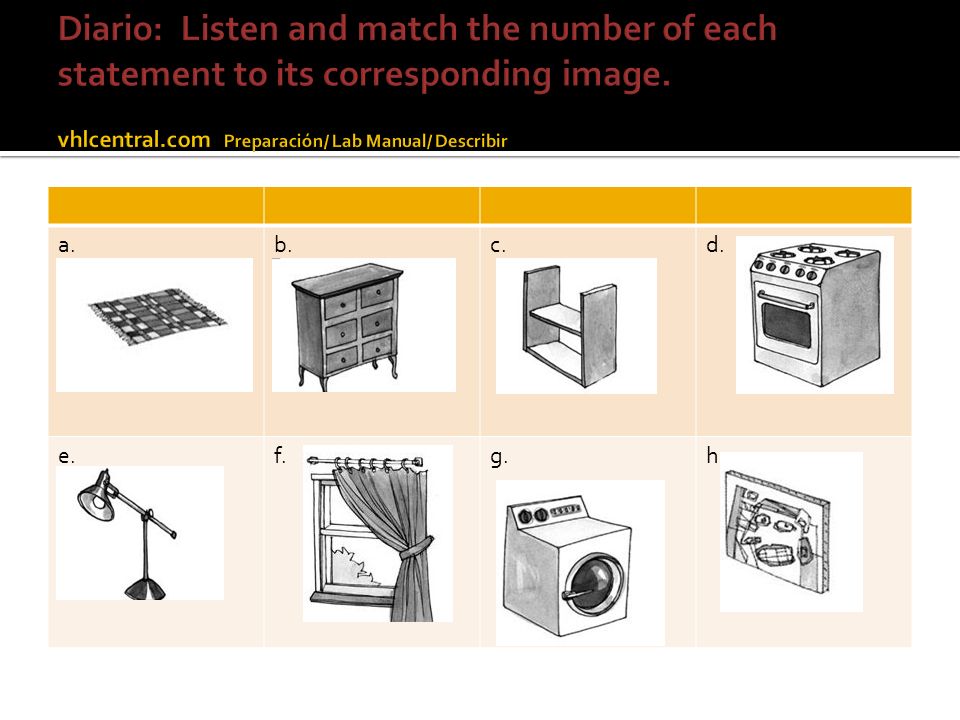 Diario: Listen and match the number of each statement to its corresponding image.

vhlcentral.com Preparación/ Lab Manual/ Describir

| | | | |
|---|---|---|---|
| a. | b. | c. | d. |
| e. | f. | g. | h |