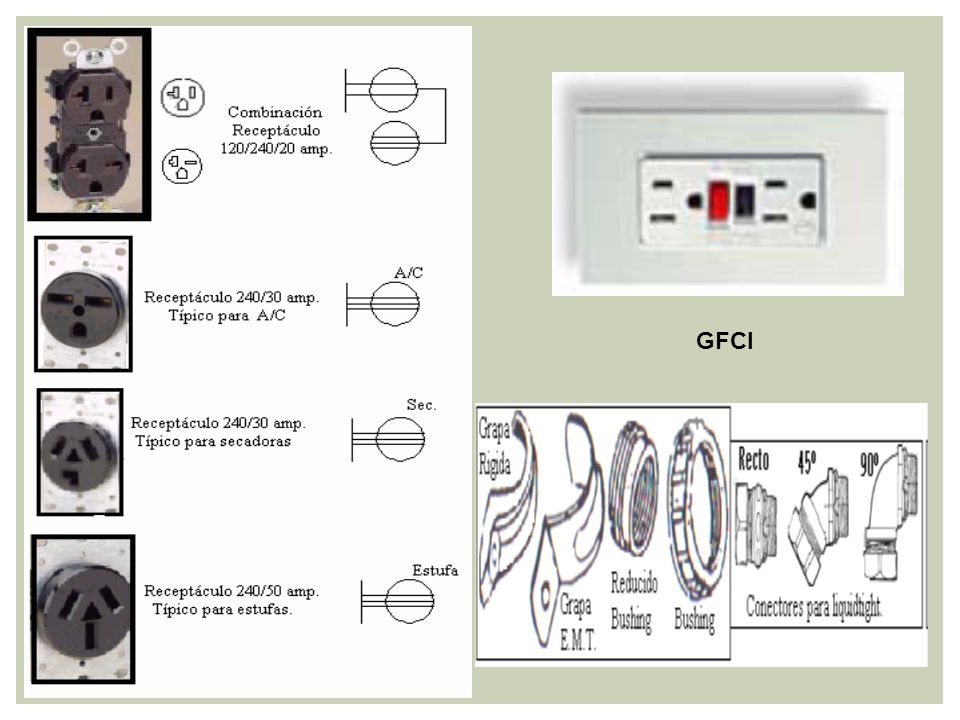 Combinación Receptáculo 120/240/20 amp.

Receptáculo 240/30 amp. Típico para A/C

A/C

Receptáculo 240/30 amp. Típico para secadoras

Sec.

Receptáculo 240/50 amp. Típico para estufas.

Estufa

GFCI

Grapa Rígida

Grapa E.M.T.

Reducido Bushing

Bushing

Recto

45º

90º

Conectores para liquidtight.