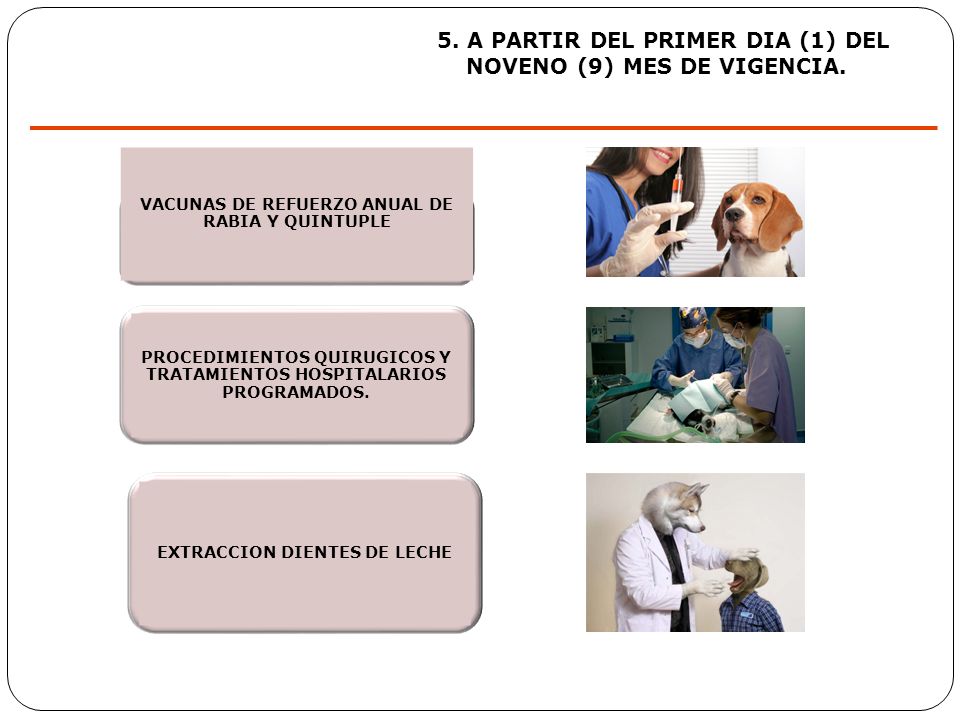 5. A PARTIR DEL PRIMER DIA (1) DEL NOVENO (9) MES DE VIGENCIA.

VACUNAS DE REFUERZO ANUAL DE RABIA Y QUINTUPLE

PROCEDIMIENTOS QUIRUGICOS Y TRATAMIENTOS HOSPITALARIOS PROGRAMADOS.

EXTRACCION DIENTES DE LECHE