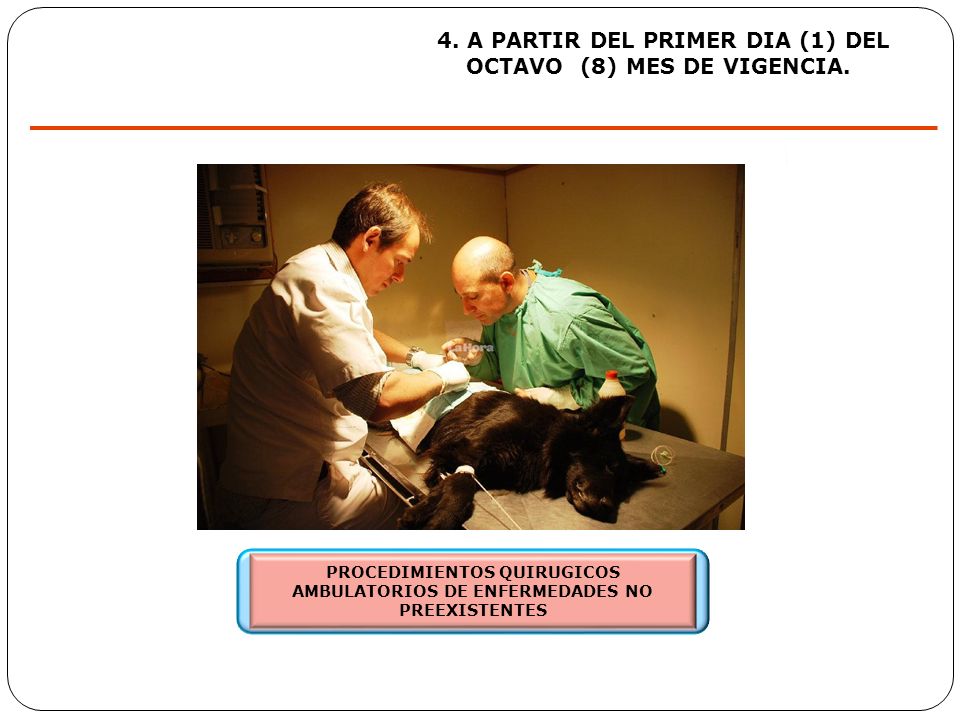 4. A PARTIR DEL PRIMER DIA (1) DEL OCTAVO (8) MES DE VIGENCIA.

LaHora

PROCEDIMIENTOS QUIRUGICOS AMBULATORIOS DE ENFERMEDADES NO PREEXISTENTES