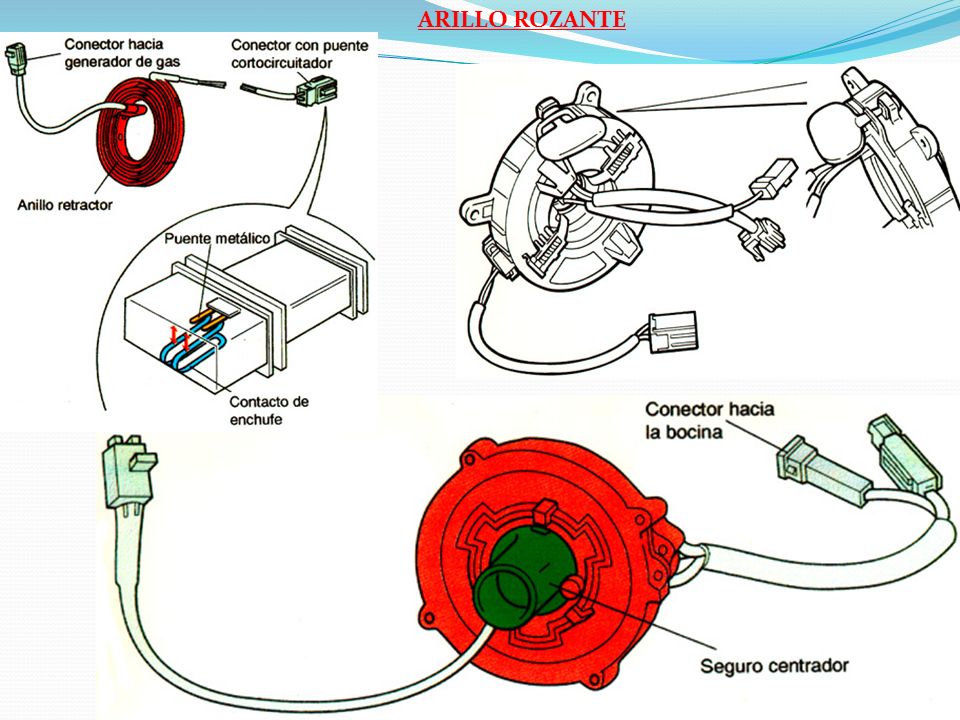 ARILLO ROZANTE

Conector hacia generador de gas

Conector con puente cortocircuitador

Anillo retractor

Puente metálico

Contacto de enchufe

Conector hacia la bocina

Seguro centrador