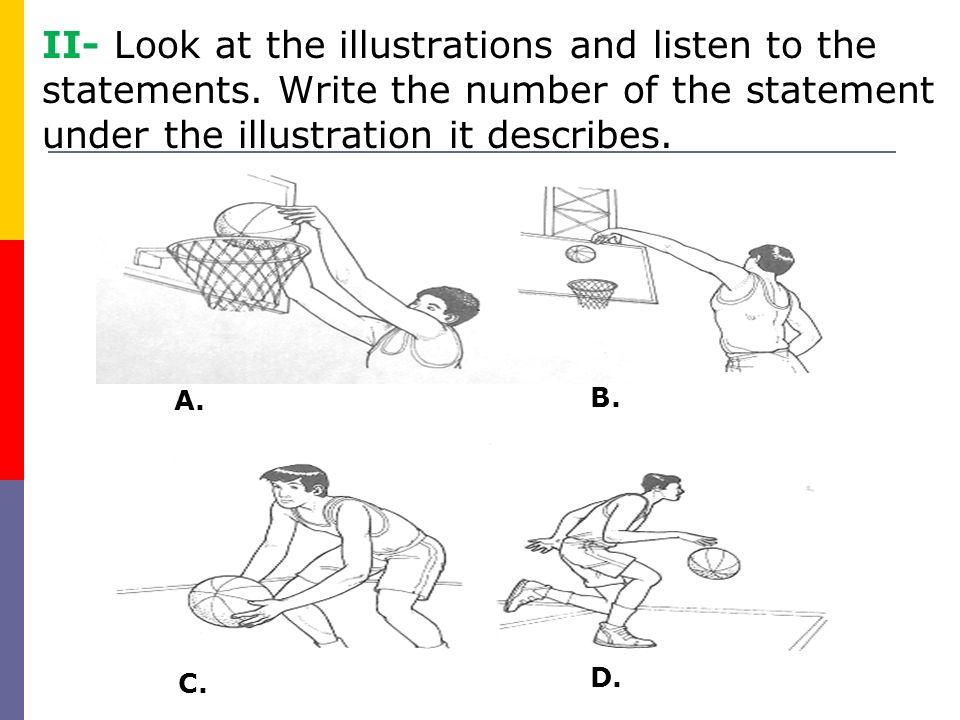 II- Look at the illustrations and listen to the statements. Write the number of the statement under the illustration it describes.

A.

B.

C.

D.