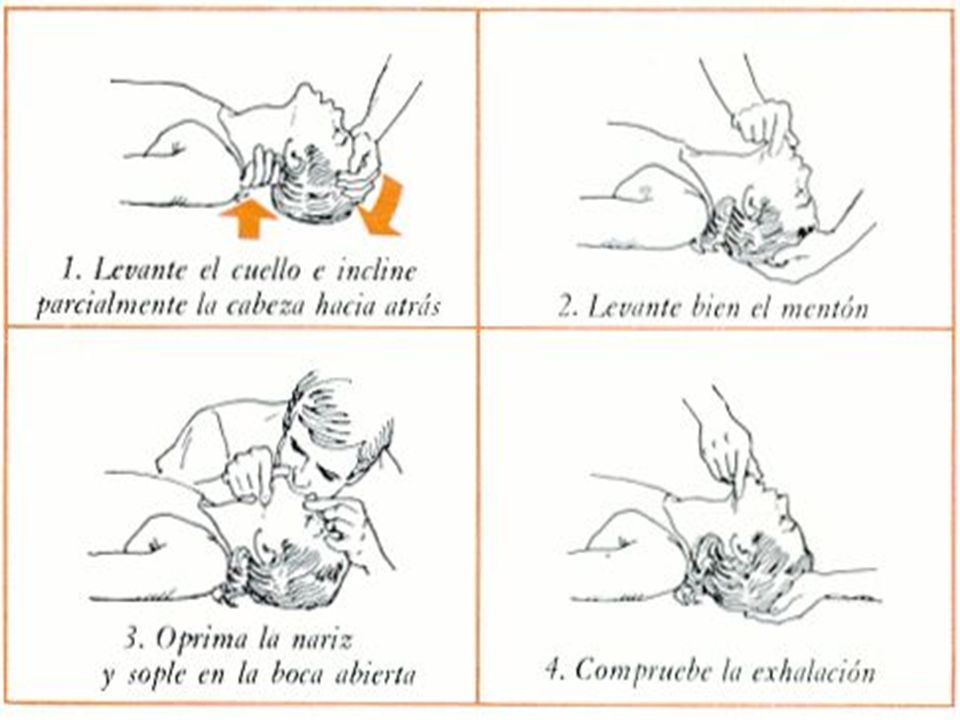 1. Levante el cuello e incline parcialmente la cabeza hacia atrás

2. Levante bien el mentón

3. Oprima la nariz y sople en la boca abierta

4. Compruebe la exhalación