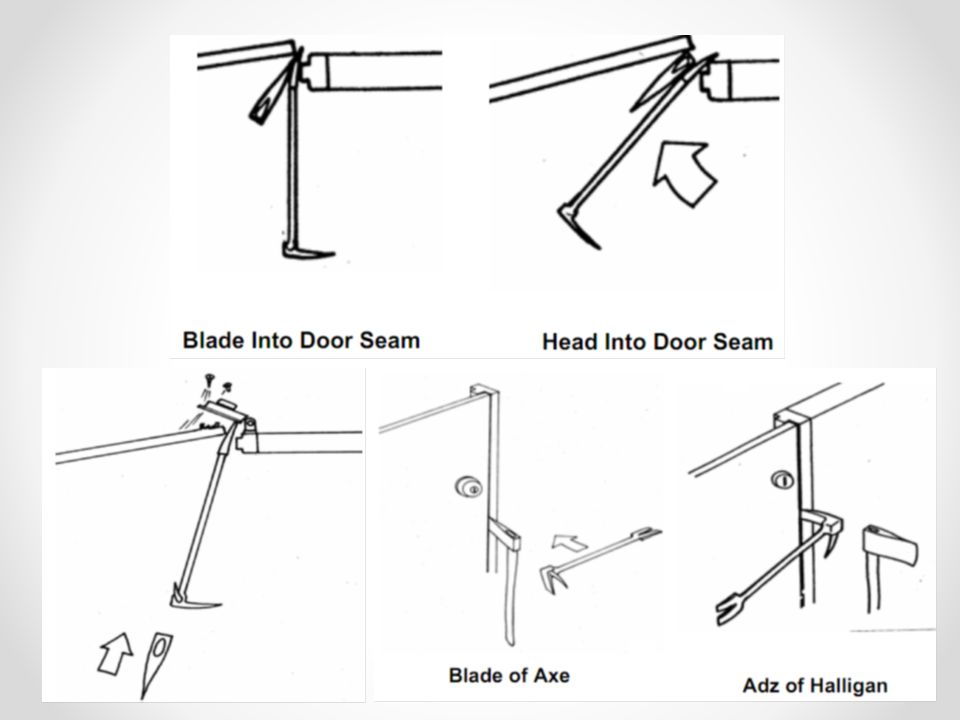 Blade Into Door Seam

Head Into Door Seam

Blade of Axe

Adz of Halligan